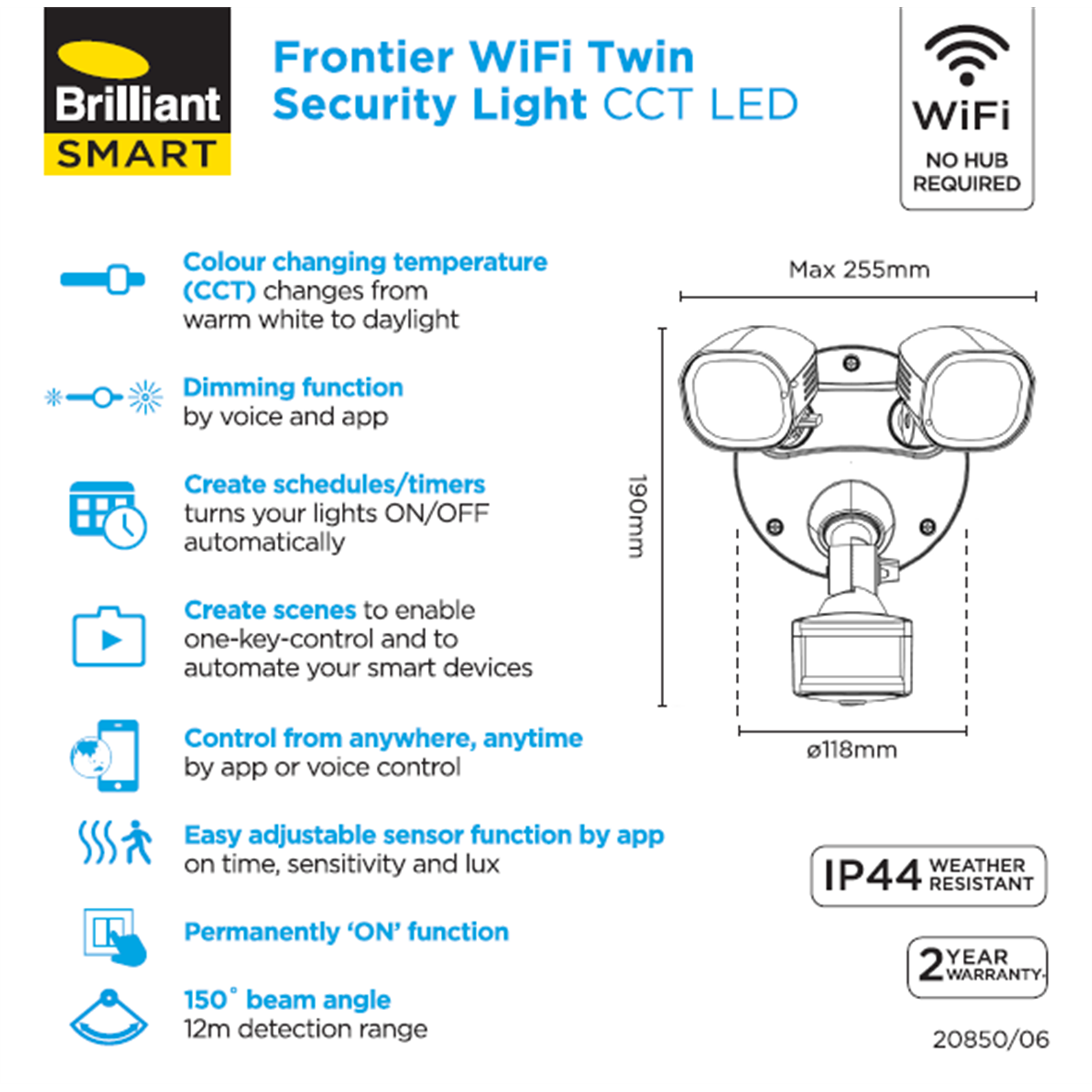 Brilliant SMART

Frontier WiFi Twin Security Light CCT LED

WiFi
NO HUB REQUIRED

Colour changing temperature (CCT) changes from warm white to daylight

Dimming function by voice and app

Create schedules/timers turns your lights ON/OFF automatically

Create scenes to enable one-key-control and to automate your smart devices

Control from anywhere, anytime by app or voice control

Easy adjustable sensor function by app on time, sensitivity and lux

Permanently 'ON' function

150° beam angle 12m detection range

Max 255mm

190mm

ø118mm

IP44 WEATHER RESISTANT

2 YEAR WARRANTY

20850/06