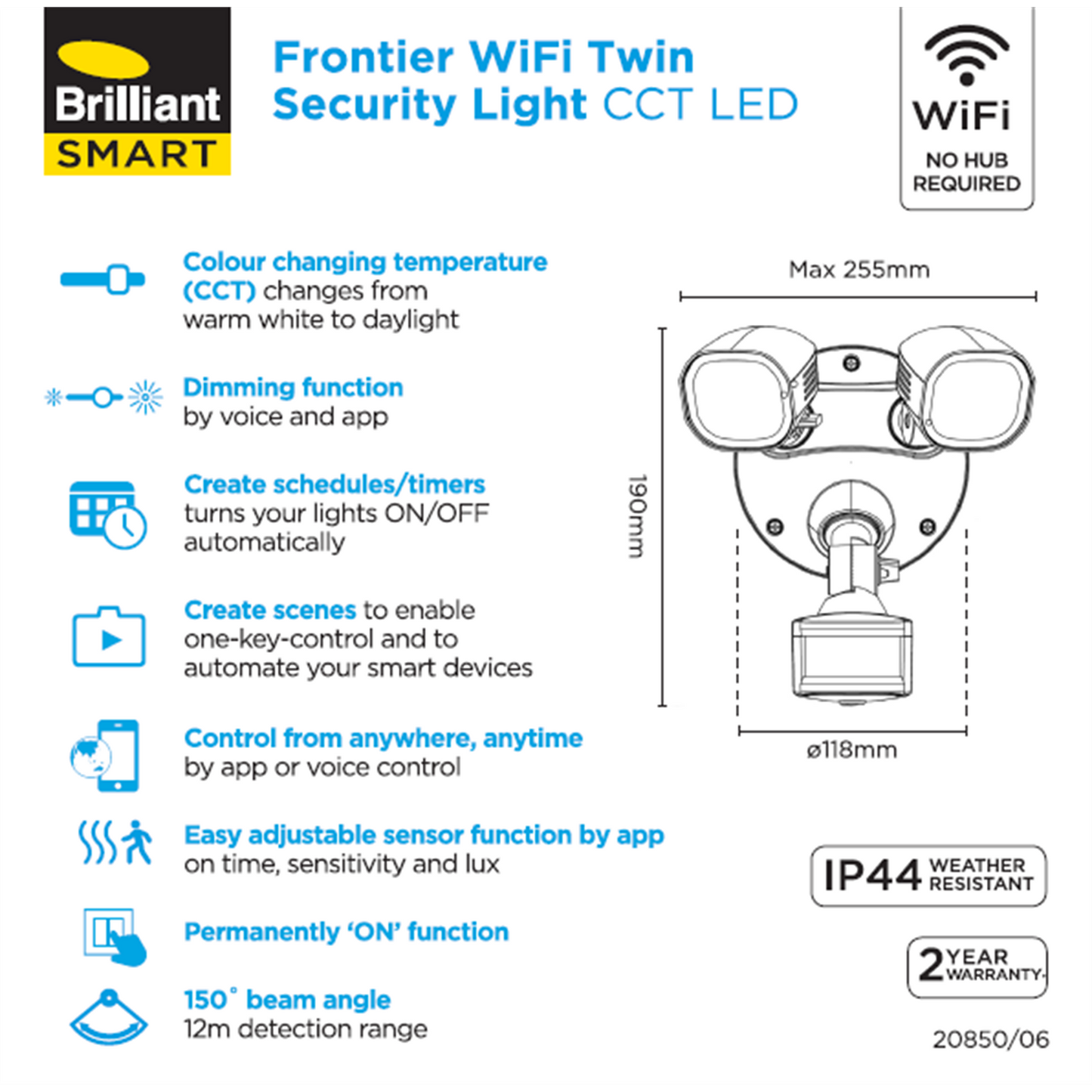 Brilliant SMART

Frontier WiFi Twin Security Light CCT LED

WiFi
NO HUB REQUIRED

Colour changing temperature (CCT) changes from warm white to daylight

Dimming function by voice and app

Create schedules/timers turns your lights ON/OFF automatically

Create scenes to enable one-key-control and to automate your smart devices

Control from anywhere, anytime by app or voice control

Easy adjustable sensor function by app on time, sensitivity and lux

Permanently 'ON' function

150° beam angle
12m detection range

Max 255mm

190mm

ø118mm

IP44 WEATHER RESISTANT

2 YEAR WARRANTY

20850/06