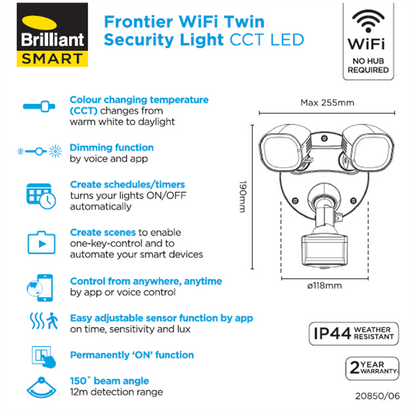 Brilliant SMART

Frontier WiFi Twin Security Light CCT LED

WiFi
NO HUB REQUIRED

Colour changing temperature (CCT) changes from warm white to daylight

Dimming function by voice and app

Create schedules/timers turns your lights ON/OFF automatically

Create scenes to enable one-key-control and to automate your smart devices

Control from anywhere, anytime by app or voice control

Easy adjustable sensor function by app on time, sensitivity and lux

Permanently 'ON' function

150° beam angle
12m detection range

Max 255mm

190mm

ø118mm

IP44 WEATHER RESISTANT

2 YEAR WARRANTY

20850/06