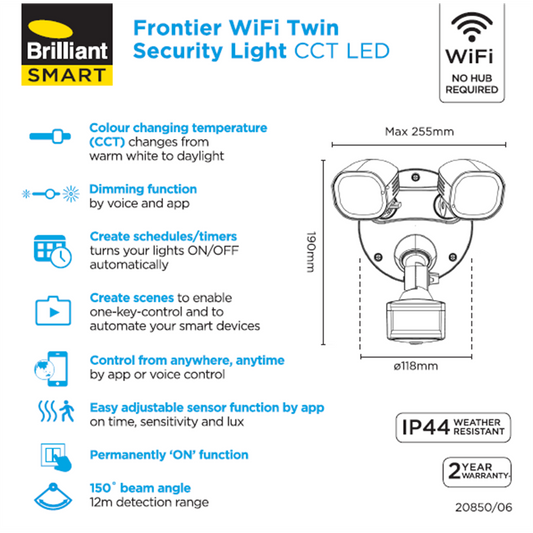 Brilliant SMART

Frontier WiFi Twin Security Light CCT LED

WiFi
NO HUB REQUIRED

Colour changing temperature (CCT) changes from warm white to daylight

Dimming function by voice and app

Create schedules/timers turns your lights ON/OFF automatically

Create scenes to enable one-key-control and to automate your smart devices

Control from anywhere, anytime by app or voice control

Easy adjustable sensor function by app on time, sensitivity and lux

Permanently 'ON' function

150° beam angle
12m detection range

Max 255mm

190mm

ø118mm

IP44 WEATHER RESISTANT

2 YEAR WARRANTY

20850/06