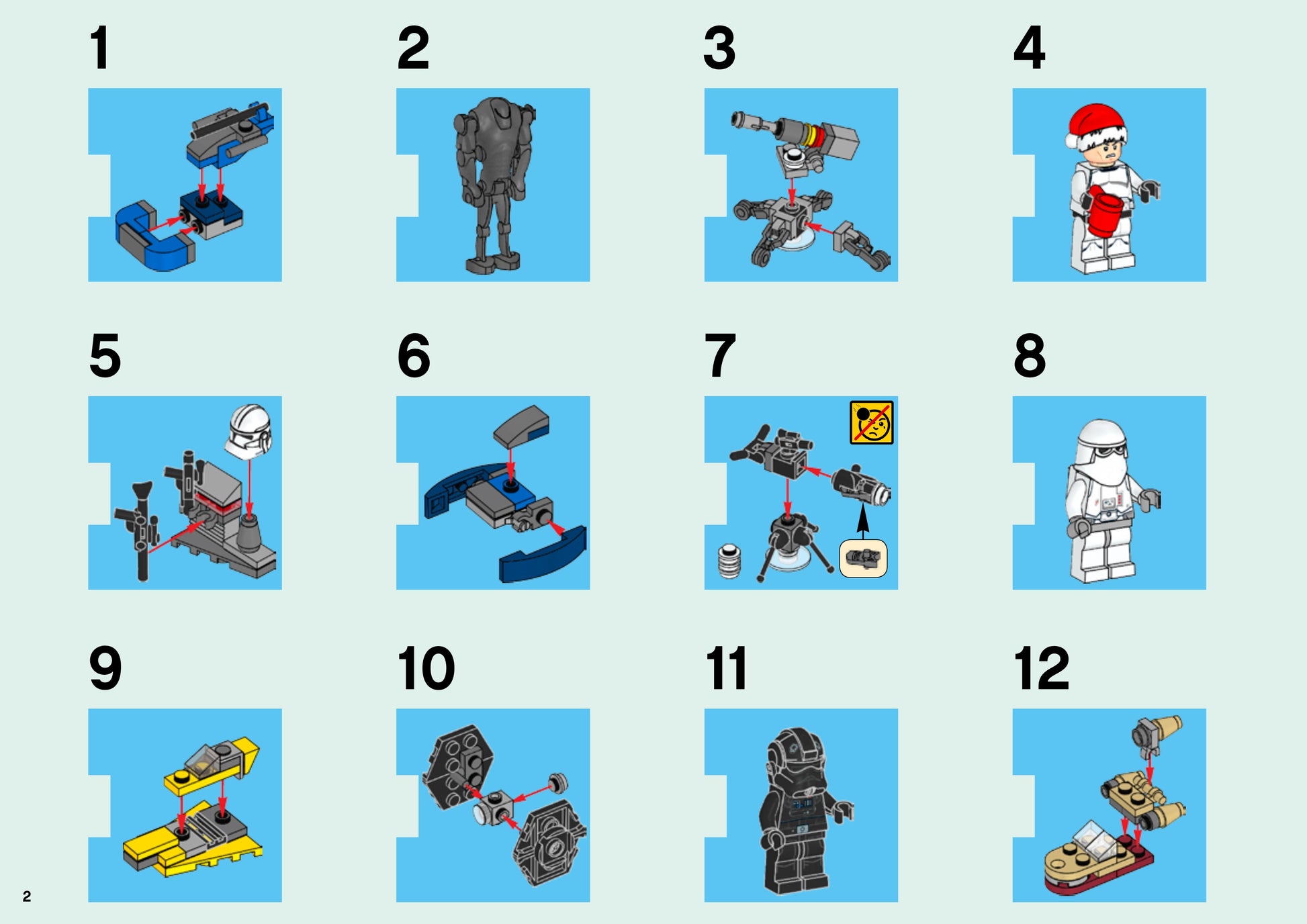 1

2

3

4

5

6

7

8

9

10

11

12

2