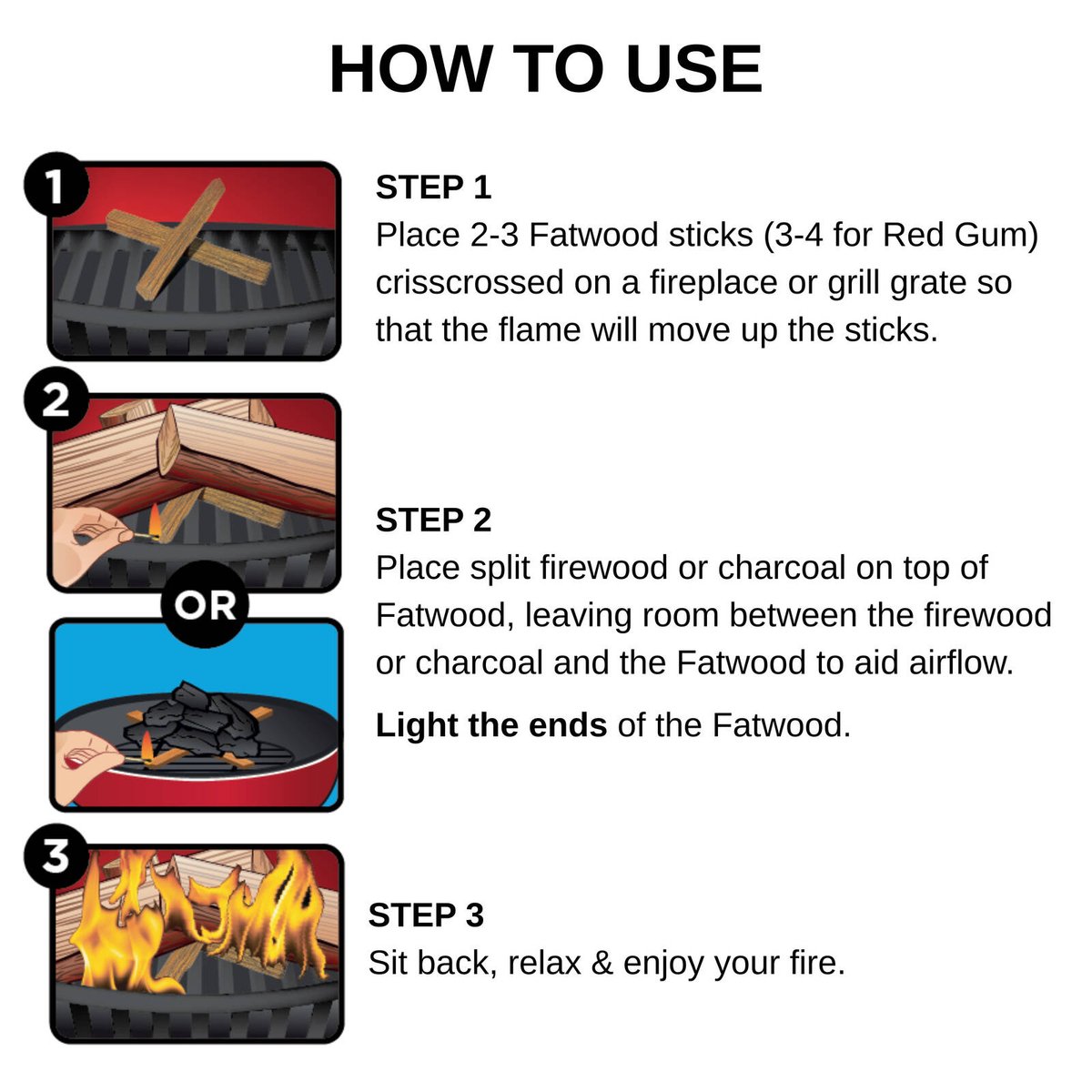 HOW TO USE

1

STEP 1
Place 2-3 Fatwood sticks (3-4 for Red Gum) crisscrossed on a fireplace or grill grate so that the flame will move up the sticks.

2

OR

STEP 2
Place split firewood or charcoal on top of Fatwood, leaving room between the firewood or charcoal and the Fatwood to aid airflow.

Light the ends of the Fatwood.

3

STEP 3
Sit back, relax & enjoy your fire.