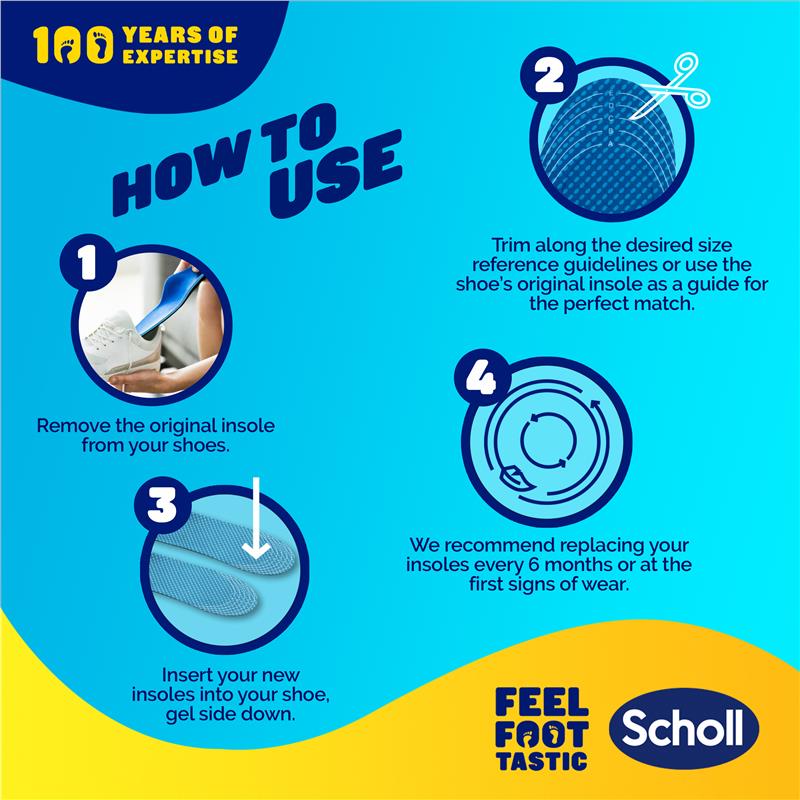 100 YEARS OF EXPERTISE

HOW TO USE

1

Remove the original insole from your shoes.

2

F E D C B A

Trim along the desired size reference guidelines or use the shoe's original insole as a guide for the perfect match.

3

Insert your new insoles into your shoe, gel side down.

4

We recommend replacing your insoles every 6 months or at the first signs of wear.

FEEL FOOT TASTIC

Scholl