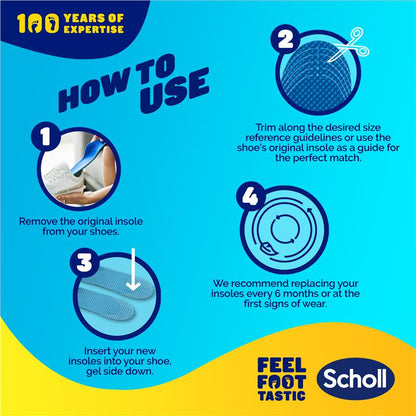 100 YEARS OF EXPERTISE

HOW TO USE

1

Remove the original insole from your shoes.

2

Trim along the desired size reference guidelines or use the shoe's original insole as a guide for the perfect match.

3

Insert your new insoles into your shoe, gel side down.

4

We recommend replacing your insoles every 6 months or at the first signs of wear.

FEEL FOOT TASTIC

Scholl