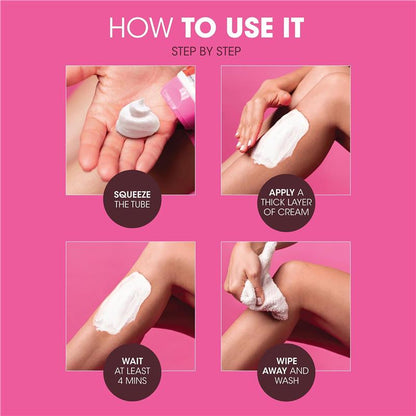 HOW TO USE IT

STEP BY STEP

SQUEEZE THE TUBE

APPLY A THICK LAYER OF CREAM

WAIT AT LEAST 4 MINS

WIPE AWAY AND WASH