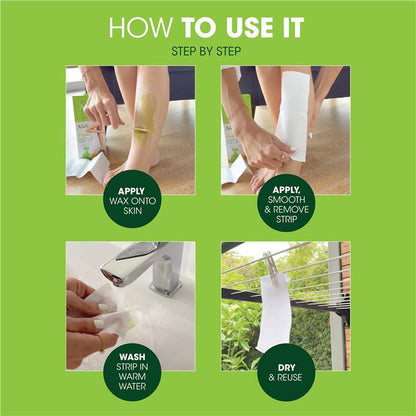 HOW TO USE IT

STEP BY STEP

APPLY WAX ONTO SKIN

APPLY, SMOOTH & REMOVE STRIP

WASH STRIP IN WARM WATER

DRY & REUSE