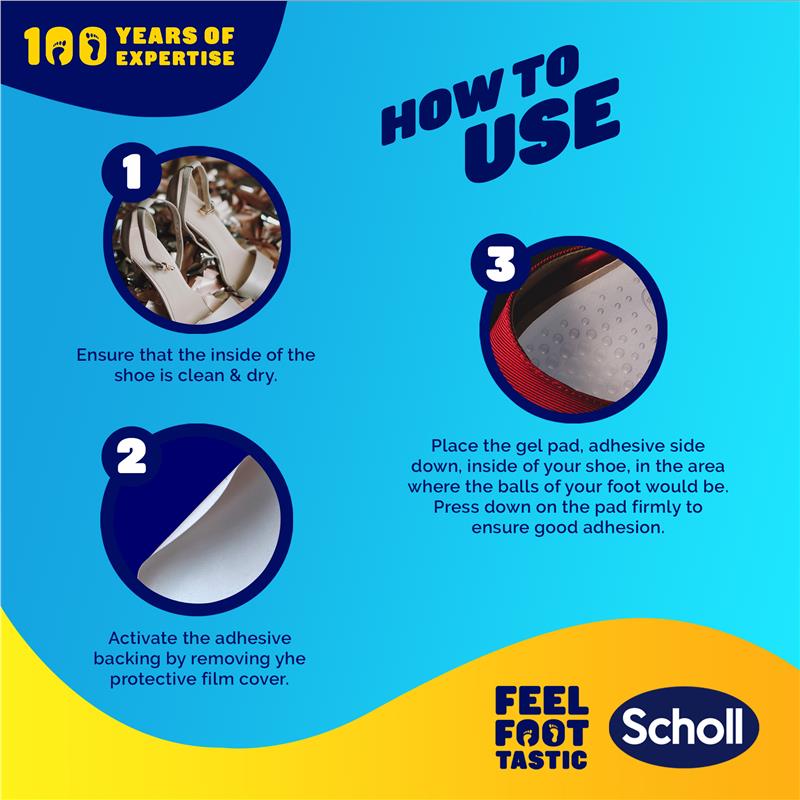 100 YEARS OF EXPERTISE

HOW TO USE

1

Ensure that the inside of the shoe is clean & dry.

2

Activate the adhesive backing by removing yhe protective film cover.

3

Place the gel pad, adhesive side down, inside of your shoe, in the area where the balls of your foot would be. Press down on the pad firmly to ensure good adhesion.

FEEL FOOT TASTIC

Scholl