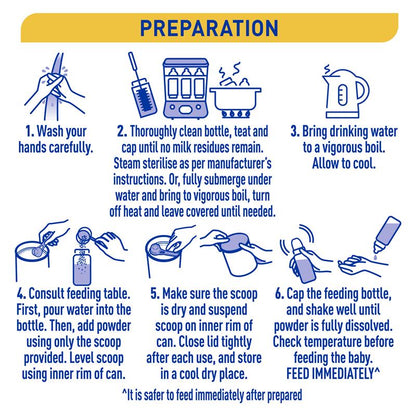 PREPARATION

1. Wash your hands carefully.

2. Thoroughly clean bottle, teat and cap until no milk residues remain. Steam sterilise as per manufacturer's instructions. Or, fully submerge under water and bring to vigorous boil, turn off heat and leave covered until needed.

3. Bring drinking water to a vigorous boil. Allow to cool.

4. Consult feeding table. First, pour water into the bottle. Then, add powder using only the scoop provided. Level scoop using inner rim of can.

5. Make sure the scoop is dry and suspend scoop on inner rim of can. Close lid tightly after each use, and store in a cool dry place.

6. Cap the feeding bottle, and shake well until powder is fully dissolved. Check temperature before feeding the baby. FEED IMMEDIATELY^

^It is safer to feed immediately after prepared