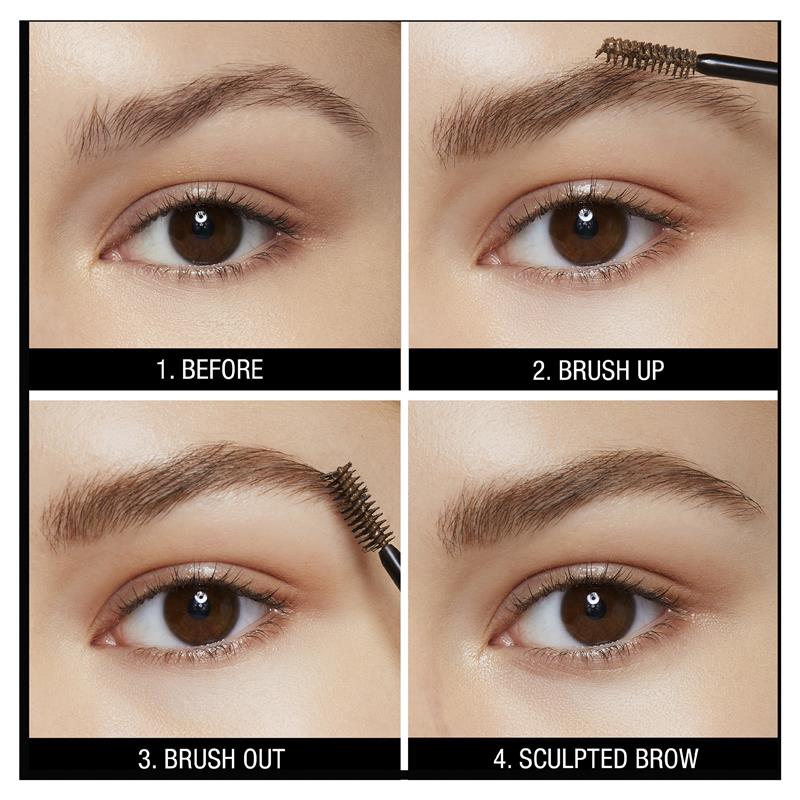 1. BEFORE

2. BRUSH UP

3. BRUSH OUT

4. SCULPTED BROW