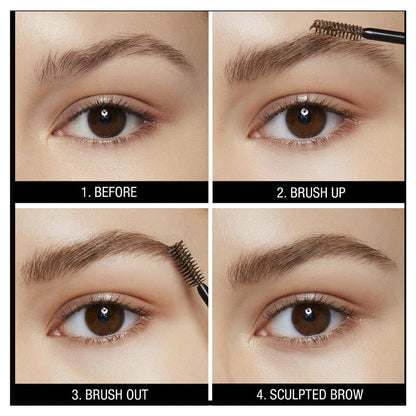 1. BEFORE

2. BRUSH UP

3. BRUSH OUT

4. SCULPTED BROW