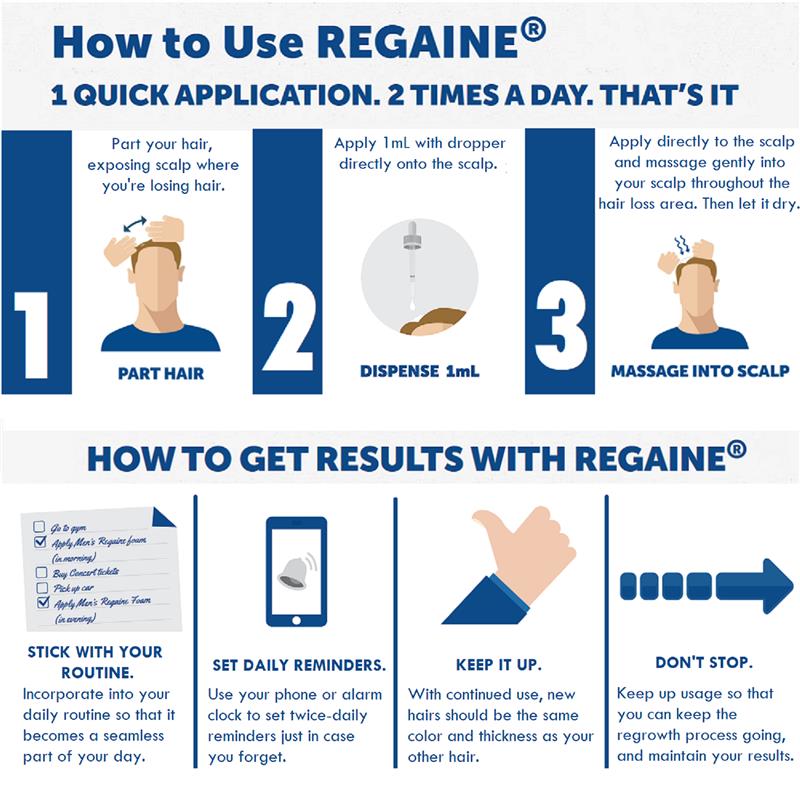 How to Use REGAINE®

1 QUICK APPLICATION. 2 TIMES A DAY. THAT'S IT

1

Part your hair, exposing scalp where you're losing hair.

PART HAIR

2

Apply 1mL with dropper directly onto the scalp.

DISPENSE 1mL

3

Apply directly to the scalp and massage gently into your scalp throughout the hair loss area. Then let it dry.

MASSAGE INTO SCALP

HOW TO GET RESULTS WITH REGAINE®

Go to gym
Apply Men's Regaine foam (in morning)
Buy Concert tickets
Pick up car
Apply Men's Regaine Foam (in evening)

STICK WITH YOUR ROUTINE.

Incorporate into your daily routine so that it becomes a seamless part of your day.

SET DAILY REMINDERS.

Use your phone or alarm clock to set twice-daily reminders just in case you forget.

KEEP IT UP.

With continued use, new hairs should be the same color and thickness as your other hair.

DON'T STOP.

Keep up usage so that you can keep the regrowth process going, and maintain your results.