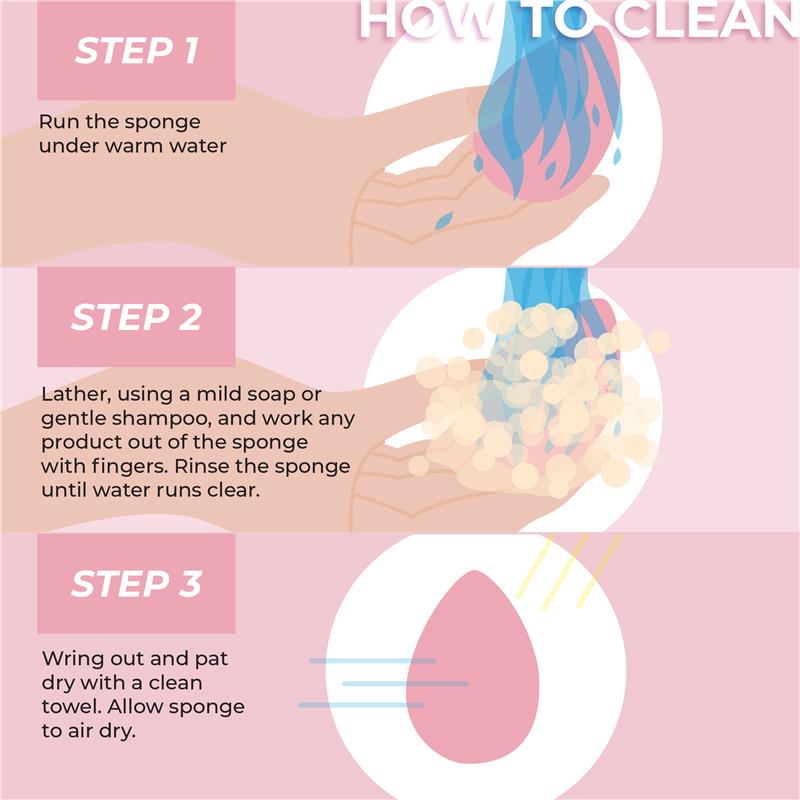 HOW TO CLEAN

STEP 1

Run the sponge under warm water

STEP 2

Lather, using a mild soap or gentle shampoo, and work any product out of the sponge with fingers. Rinse the sponge until water runs clear.

STEP 3

Wring out and pat dry with a clean towel. Allow sponge to air dry.