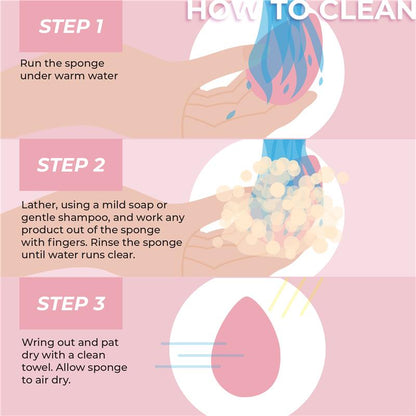 HOW TO CLEAN

STEP 1

Run the sponge under warm water

STEP 2

Lather, using a mild soap or gentle shampoo, and work any product out of the sponge with fingers. Rinse the sponge until water runs clear.

STEP 3

Wring out and pat dry with a clean towel. Allow sponge to air dry.