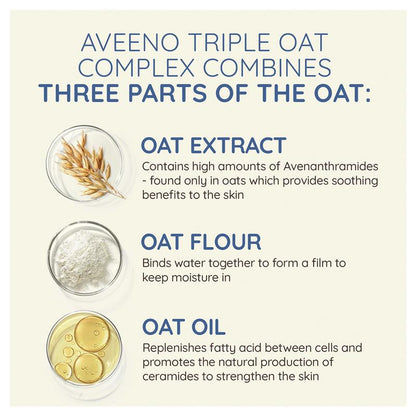 AVEENO TRIPLE OAT COMPLEX COMBINES THREE PARTS OF THE OAT:

OAT EXTRACT

Contains high amounts of Avenanthramides - found only in oats which provides soothing benefits to the skin

OAT FLOUR

Binds water together to form a film to keep moisture in

OAT OIL

Replenishes fatty acid between cells and promotes the natural production of ceramides to strengthen the skin