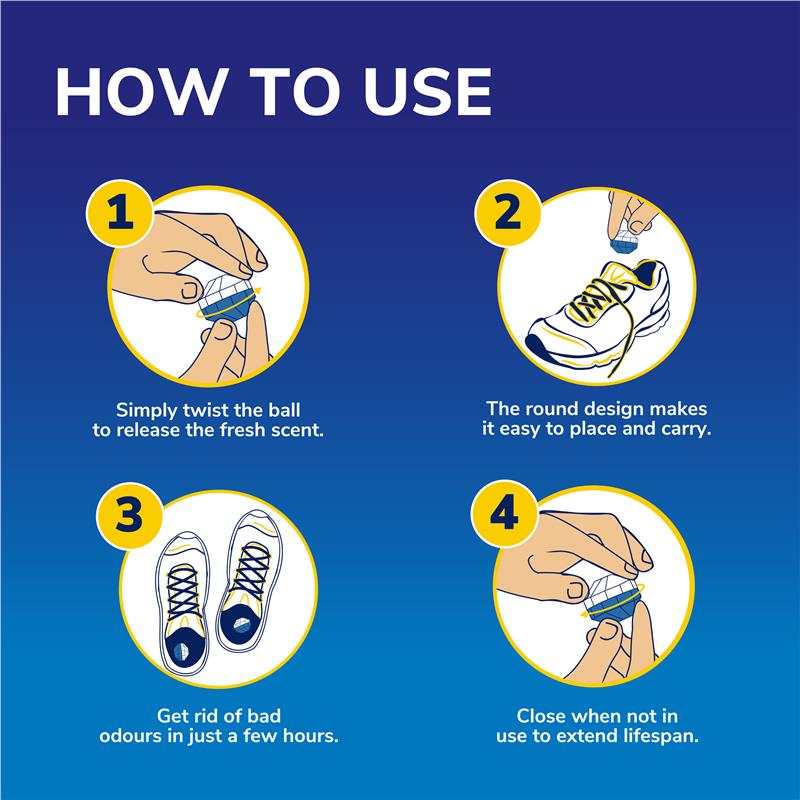 HOW TO USE

1

Simply twist the ball to release the fresh scent.

2

The round design makes it easy to place and carry.

3

Get rid of bad odours in just a few hours.

4

Close when not in use to extend lifespan.