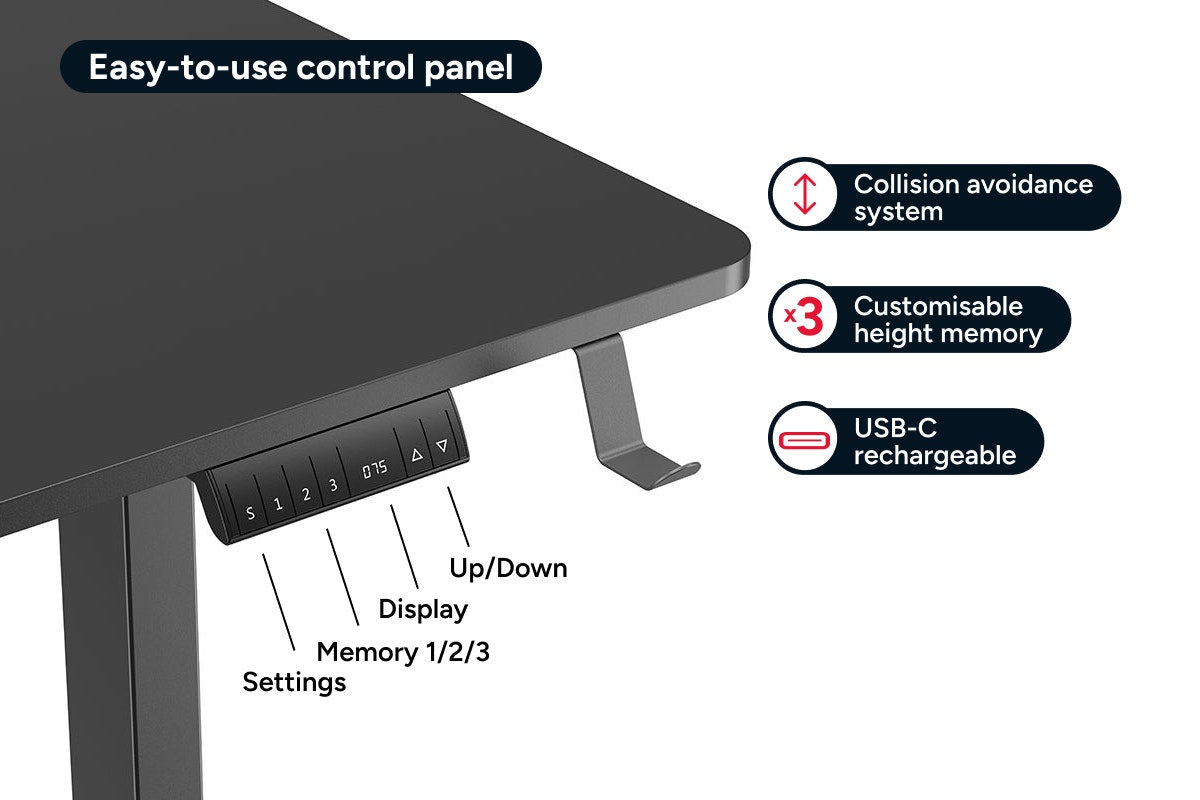 Easy-to-use control panel

Collision avoidance system

x3 Customisable height memory

USB-C rechargeable

S 1 2 3 075

Up/Down

Display

Memory 1/2/3

Settings