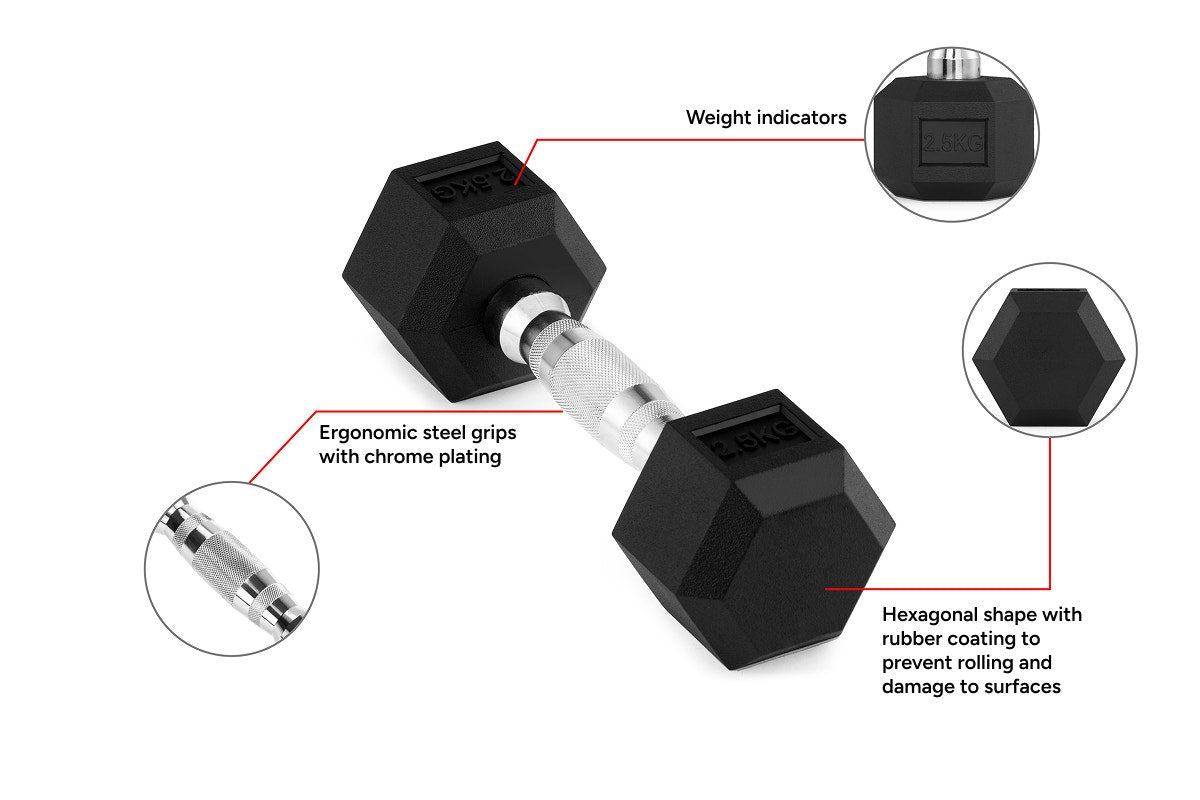 Weight indicators

2.5KG

2.5KG

2.5KG

Ergonomic steel grips with chrome plating

Hexagonal shape with rubber coating to prevent rolling and damage to surfaces