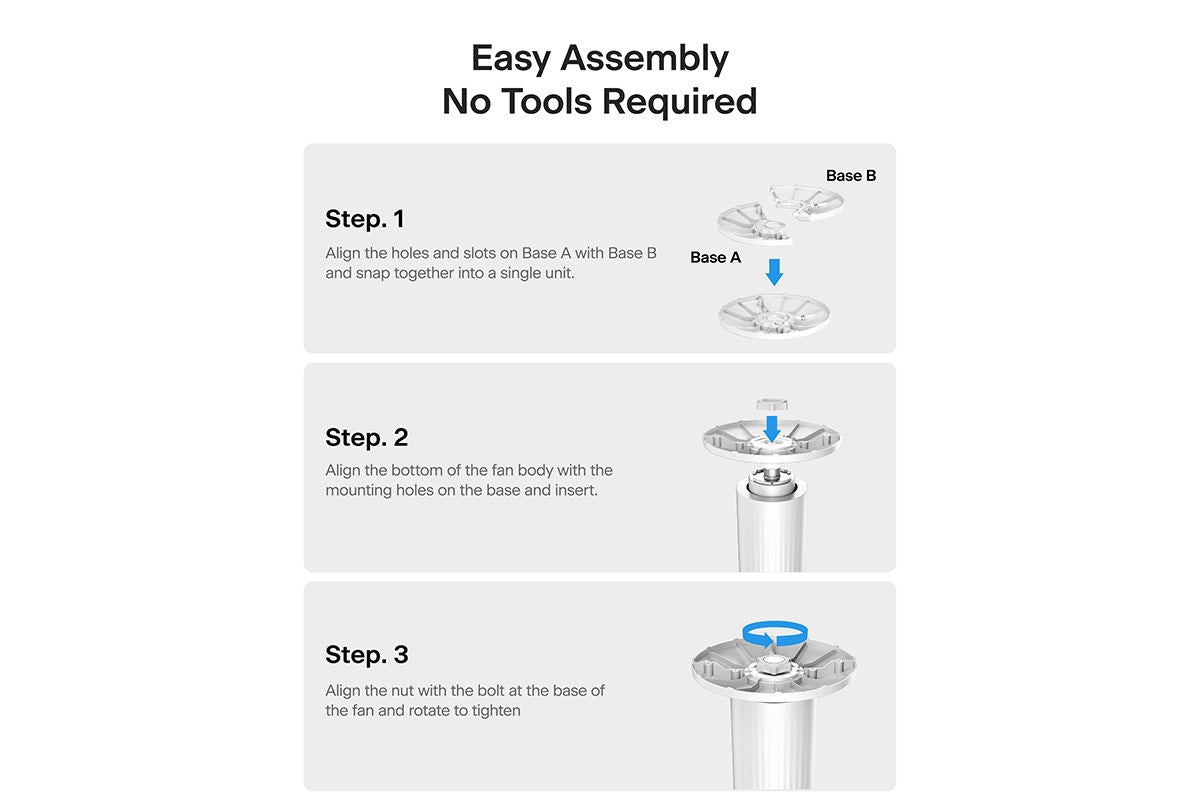 Easy Assembly
No Tools Required

Step. 1
Align the holes and slots on Base A with Base B and snap together into a single unit.

Base B
Base A

Step. 2
Align the bottom of the fan body with the mounting holes on the base and insert.

Step. 3
Align the nut with the bolt at the base of the fan and rotate to tighten