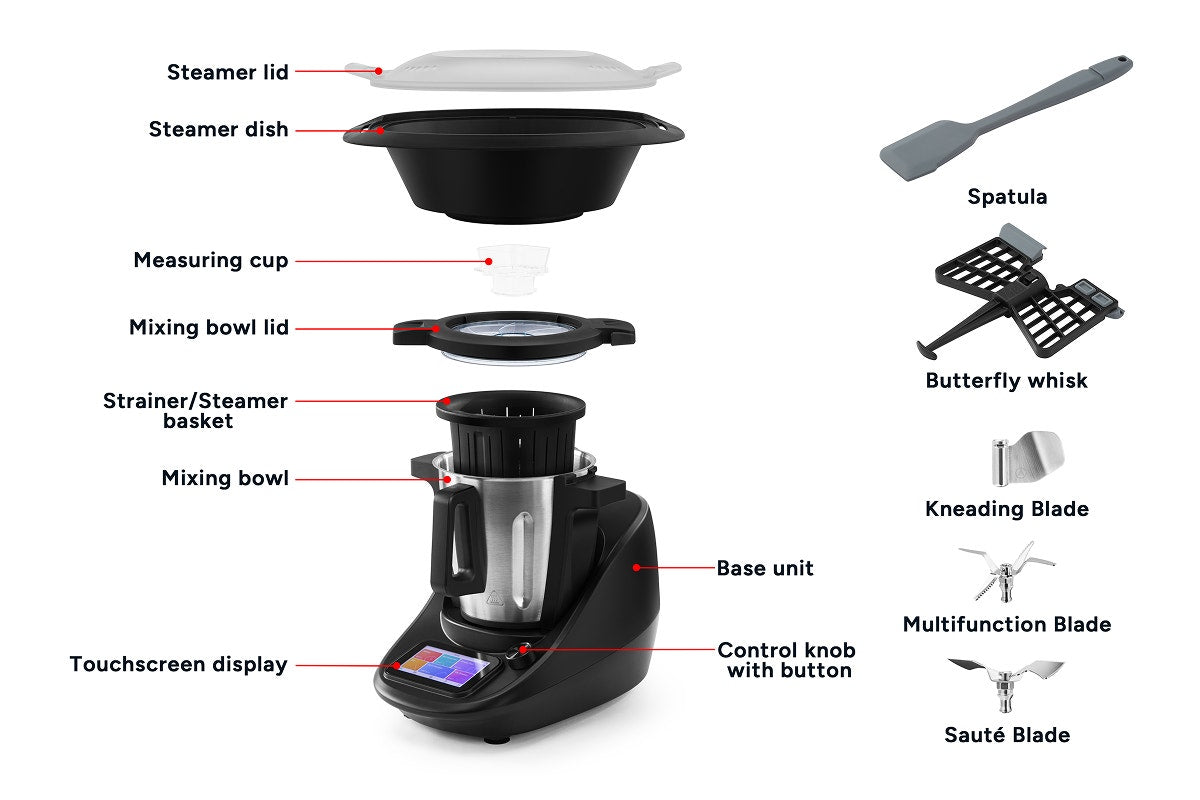 Steamer lid

Steamer dish

Measuring cup

Mixing bowl lid

Strainer/Steamer basket

Mixing bowl

Touchscreen display

Base unit

Control knob with button

Spatula

Butterfly whisk

Kneading Blade

Multifunction Blade

Sauté Blade