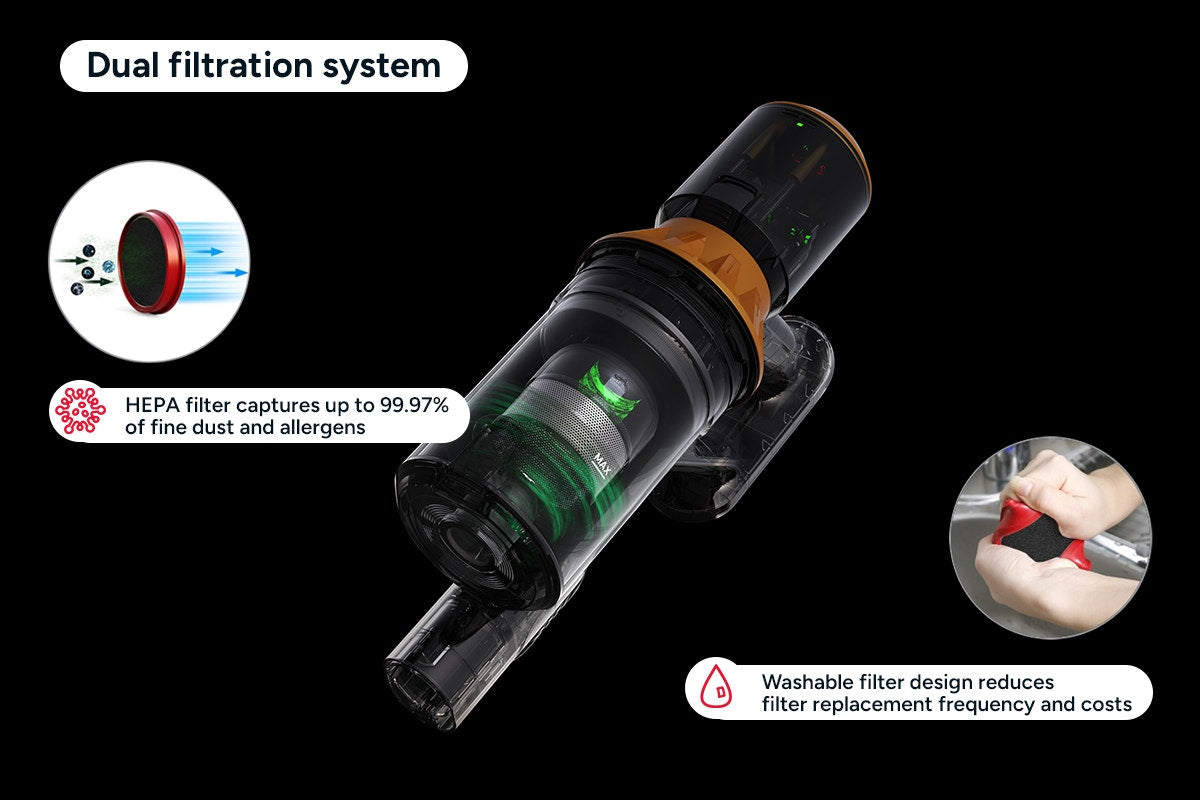 Dual filtration system

HEPA filter captures up to 99.97% of fine dust and allergens

MAX

Washable filter design reduces filter replacement frequency and costs