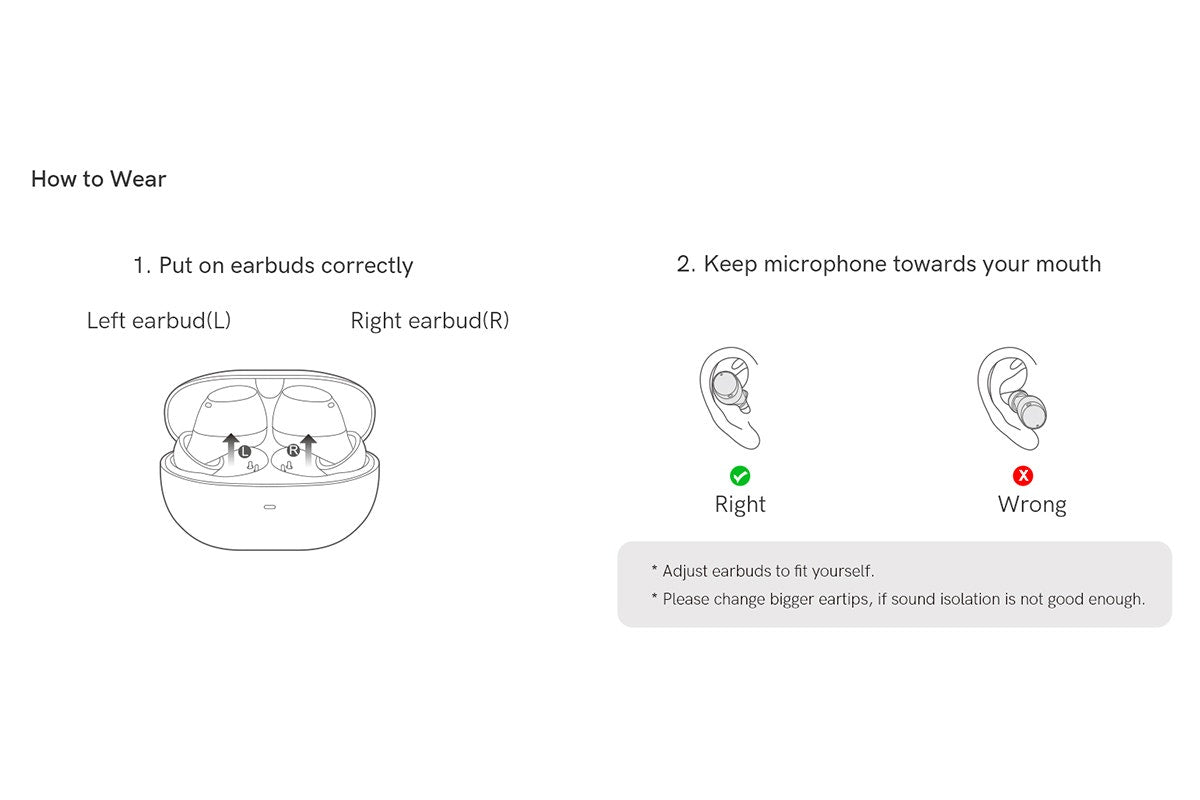 How to Wear

1. Put on earbuds correctly

Left earbud(L)

Right earbud(R)

L

R

2. Keep microphone towards your mouth

Right

Wrong

* Adjust earbuds to fit yourself.

* Please change bigger eartips, if sound isolation is not good enough.