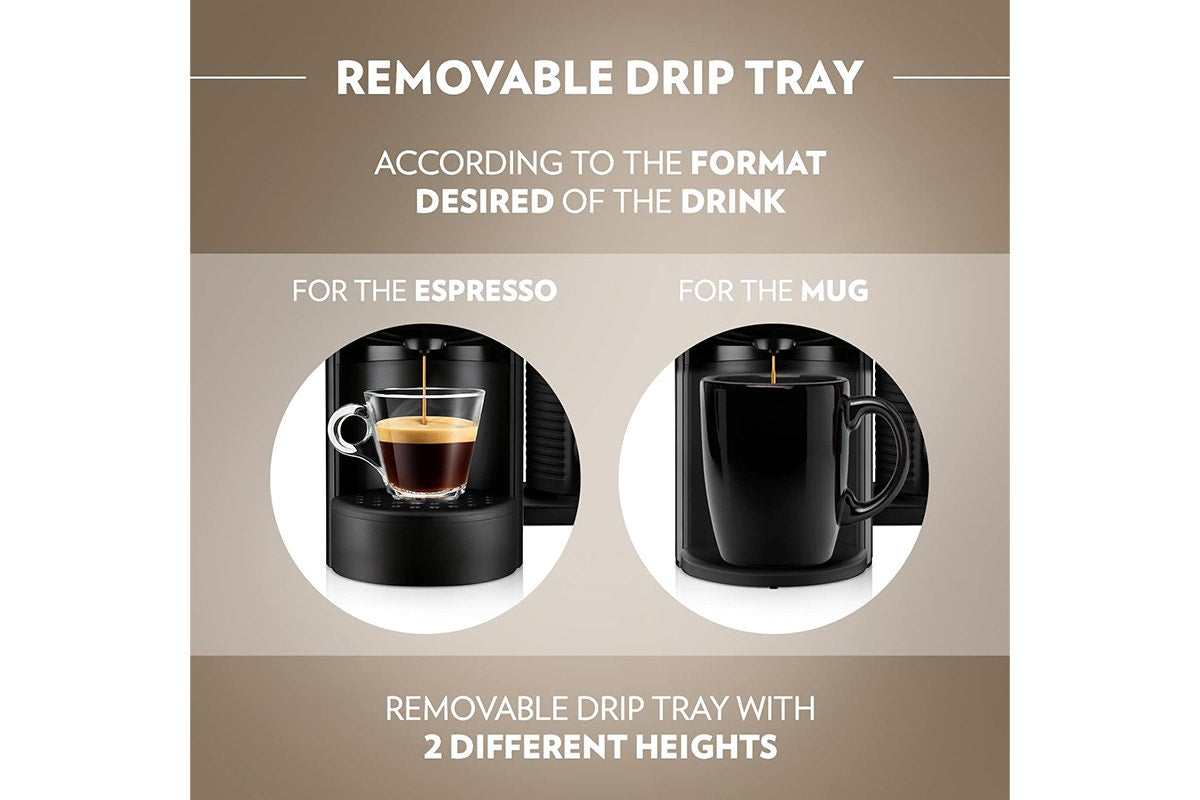 REMOVABLE DRIP TRAY

ACCORDING TO THE FORMAT DESIRED OF THE DRINK

FOR THE ESPRESSO

FOR THE MUG

REMOVABLE DRIP TRAY WITH 2 DIFFERENT HEIGHTS