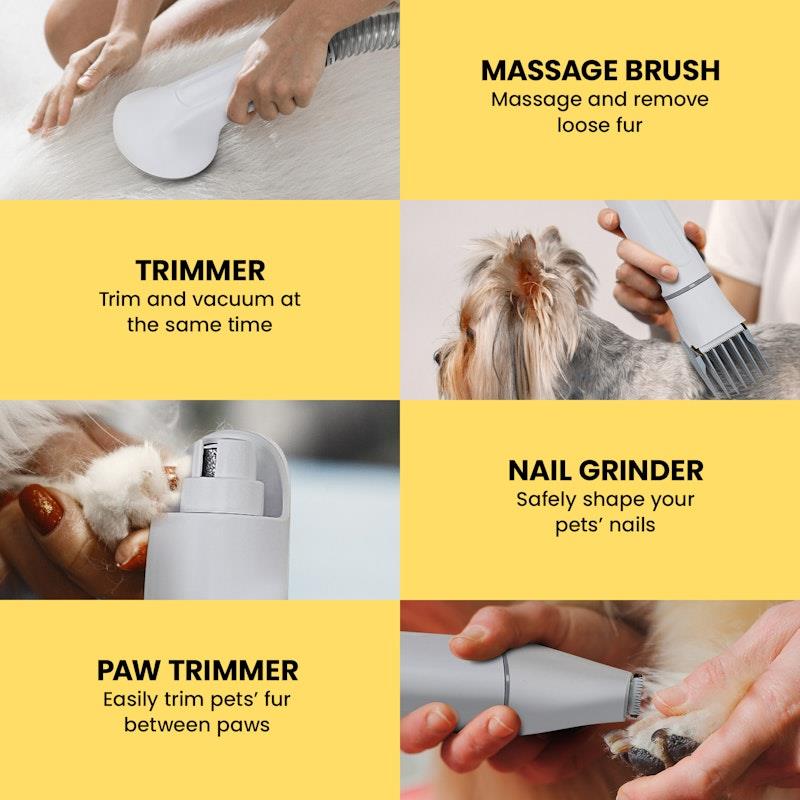 MASSAGE BRUSH
Massage and remove loose fur

TRIMMER
Trim and vacuum at the same time

NAIL GRINDER
Safely shape your pets' nails

PAW TRIMMER
Easily trim pets' fur between paws