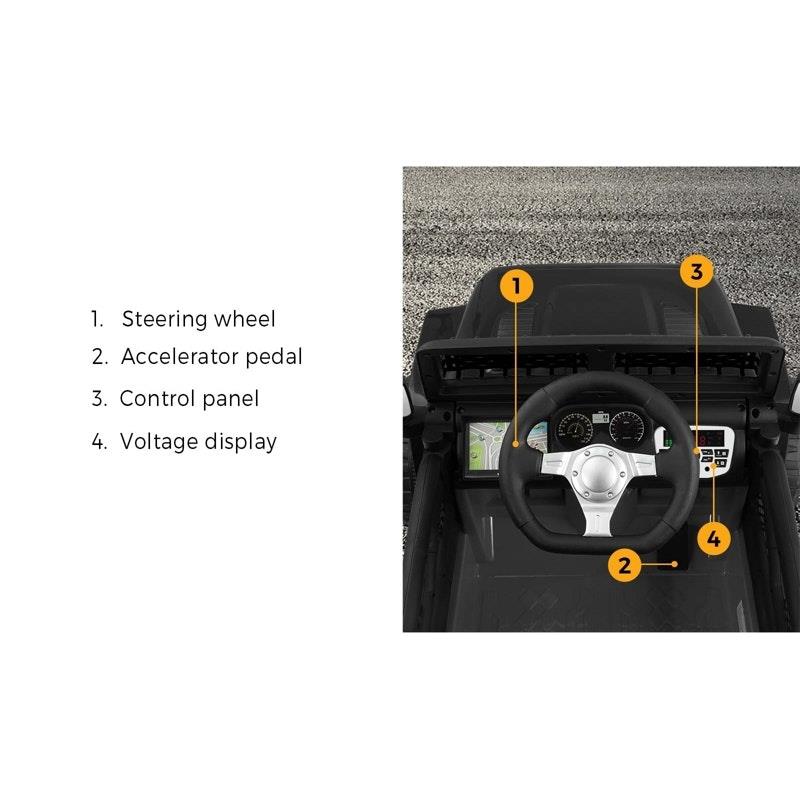 1. Steering wheel
2. Accelerator pedal
3. Control panel
4. Voltage display

1

3

4

2