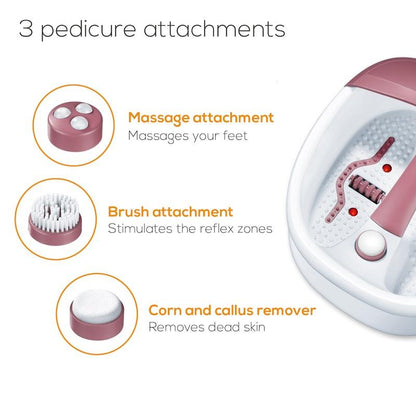 3 pedicure attachments

Massage attachment
Massages your feet

Brush attachment
Stimulates the reflex zones

Corn and callus remover
Removes dead skin