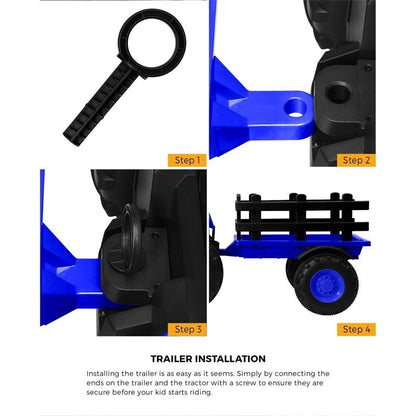 Step 1

Step 2

Step 3

Step 4

TRAILER INSTALLATION

Installing the trailer is as easy as it seems. Simply by connecting the ends on the trailer and the tractor with a screw to ensure they are secure before your kid starts riding.