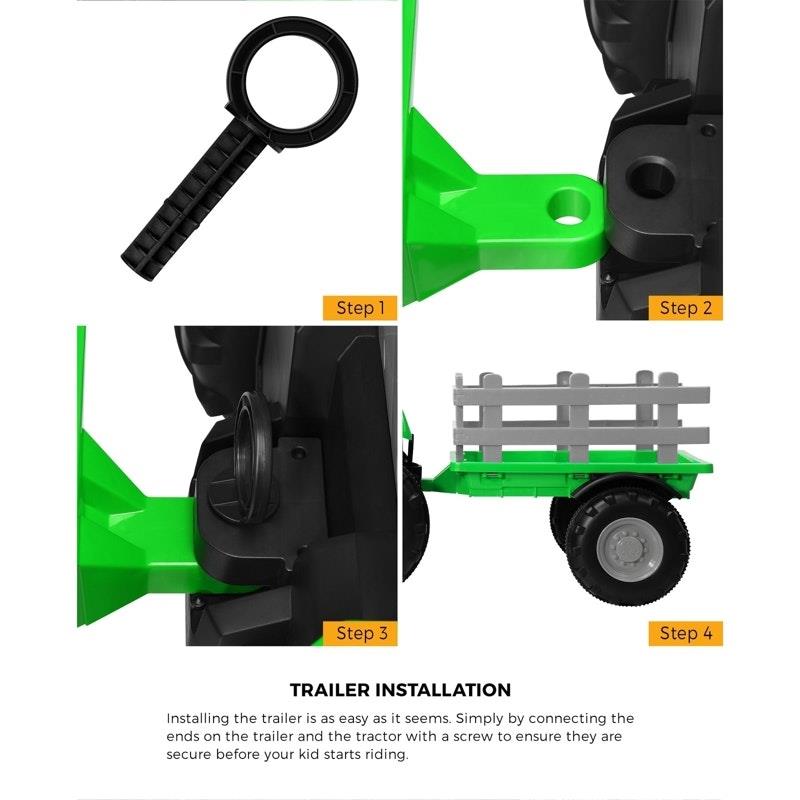 Step 1

Step 2

Step 3

Step 4

TRAILER INSTALLATION

Installing the trailer is as easy as it seems. Simply by connecting the ends on the trailer and the tractor with a screw to ensure they are secure before your kid starts riding.