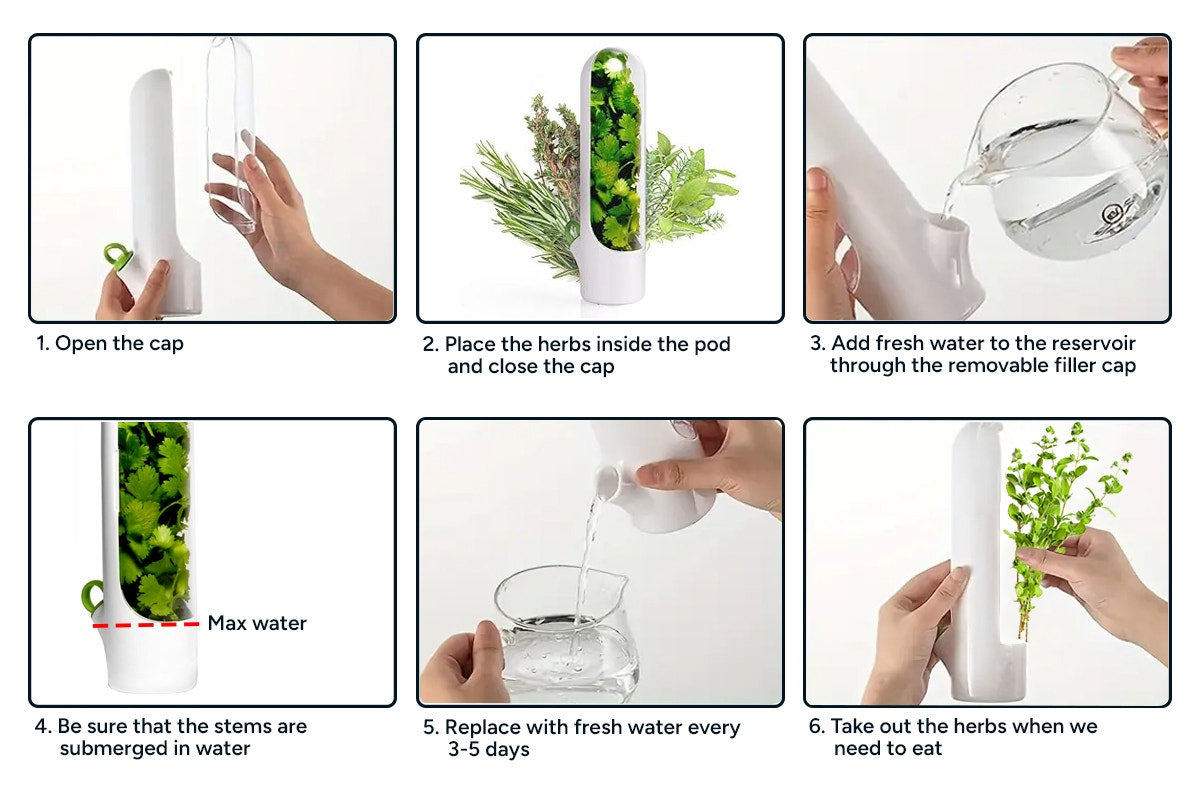 1. Open the cap

2. Place the herbs inside the pod and close the cap

3. Add fresh water to the reservoir through the removable filler cap

Max water

4. Be sure that the stems are submerged in water

5. Replace with fresh water every 3-5 days

6. Take out the herbs when we need to eat