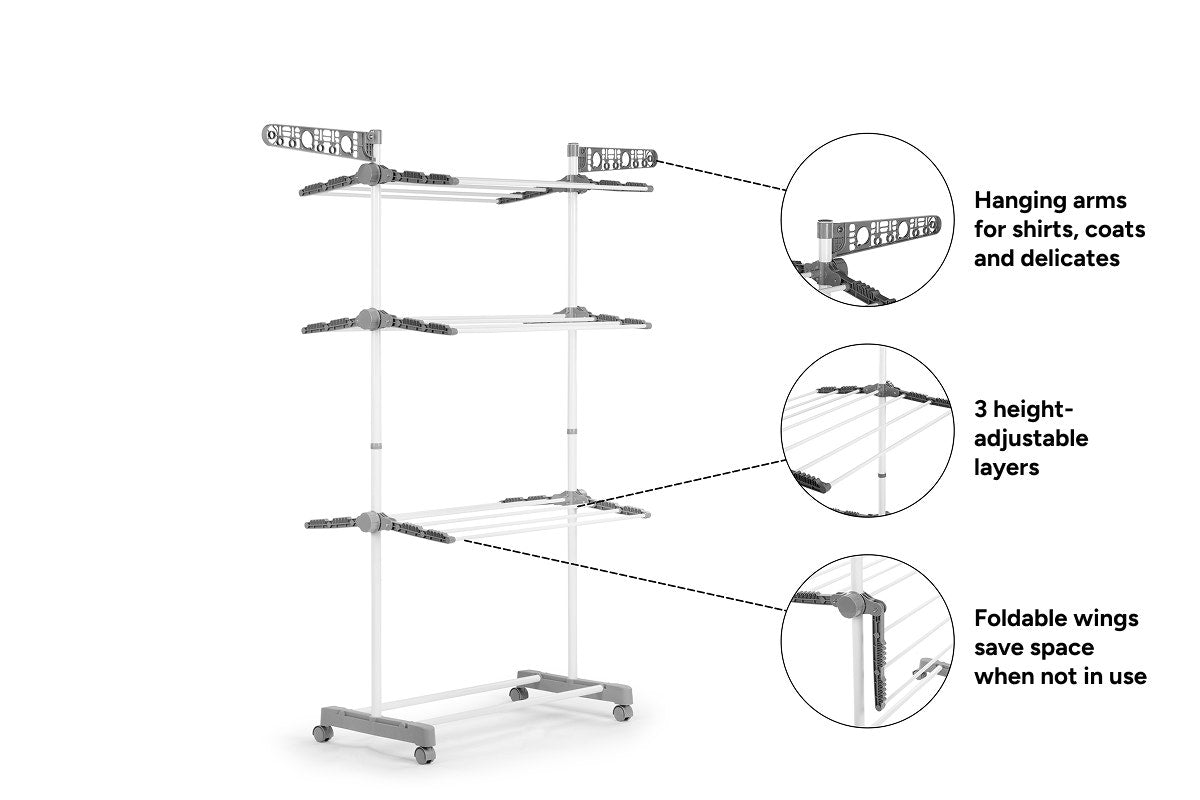 Hanging arms for shirts, coats and delicates

3 height-adjustable layers

Foldable wings save space when not in use