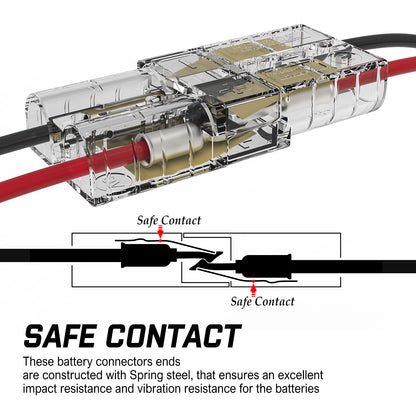 Safe Contact

Safe Contact

SAFE CONTACT

These battery connectors ends
are constructed with Spring steel, that ensures an excellent impact resistance and vibration resistance for the batteries