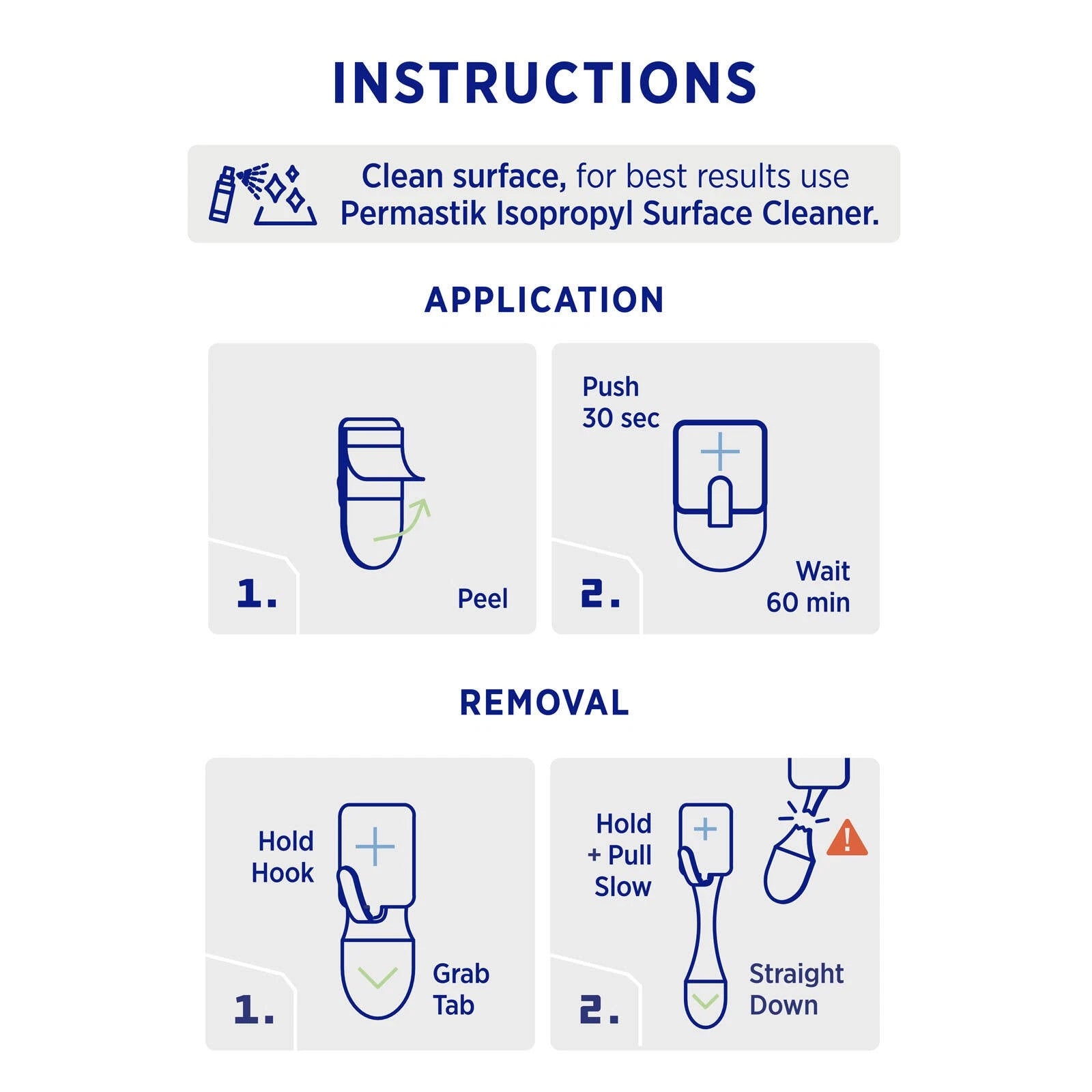 INSTRUCTIONS

Clean surface, for best results use Permastik Isopropyl Surface Cleaner.

APPLICATION

1.
Peel

Push
30 sec
2.
Wait
60 min

REMOVAL

Hold
Hook
1.
Grab
Tab

Hold
+ Pull
Slow
2.
Straight
Down