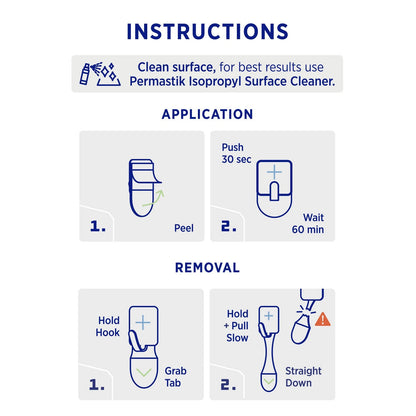 INSTRUCTIONS

Clean surface, for best results use Permastik Isopropyl Surface Cleaner.

APPLICATION

1.

Peel

Push
30 sec

2.

Wait
60 min

REMOVAL

Hold
Hook

1.

Grab
Tab

Hold
+ Pull
Slow

2.

Straight
Down