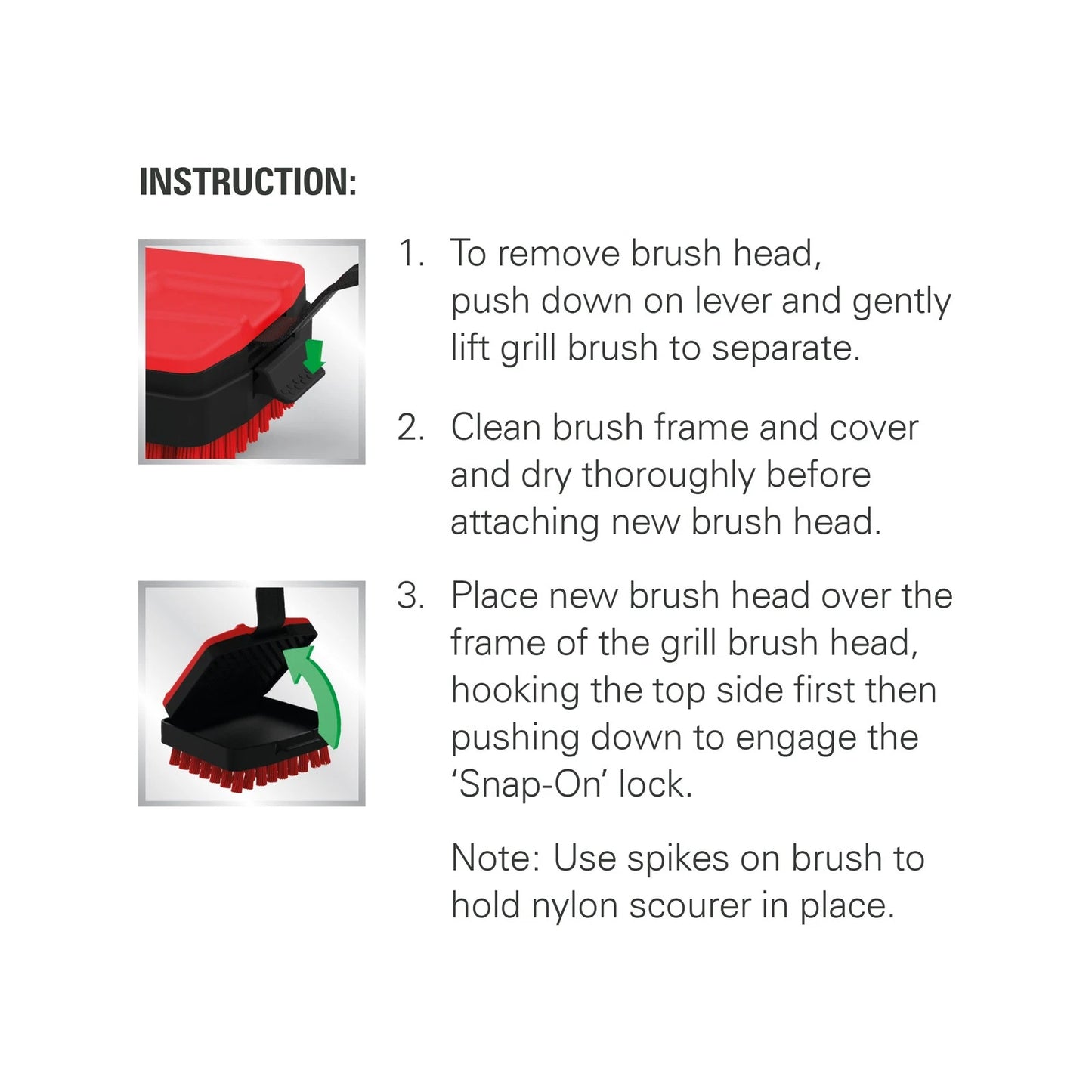 INSTRUCTION:

1. To remove brush head, push down on lever and gently lift grill brush to separate.

2. Clean brush frame and cover and dry thoroughly before attaching new brush head.

3. Place new brush head over the frame of the grill brush head, hooking the top side first then pushing down to engage the ‘Snap-On’ lock.

Note: Use spikes on brush to hold nylon scourer in place.