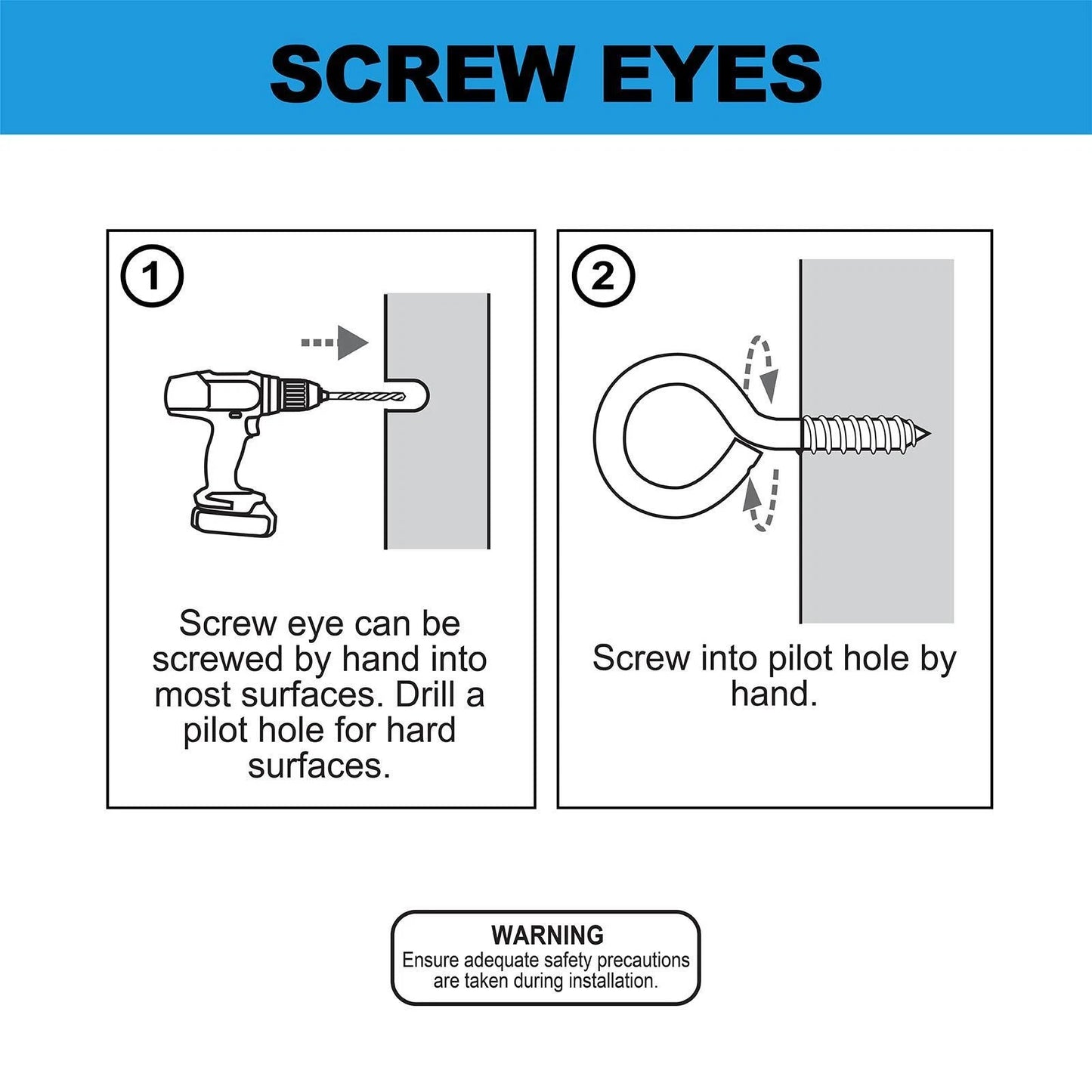 SCREW EYES

1

Screw eye can be screwed by hand into most surfaces. Drill a pilot hole for hard surfaces.

2

Screw into pilot hole by hand.

WARNING
Ensure adequate safety precautions are taken during installation.