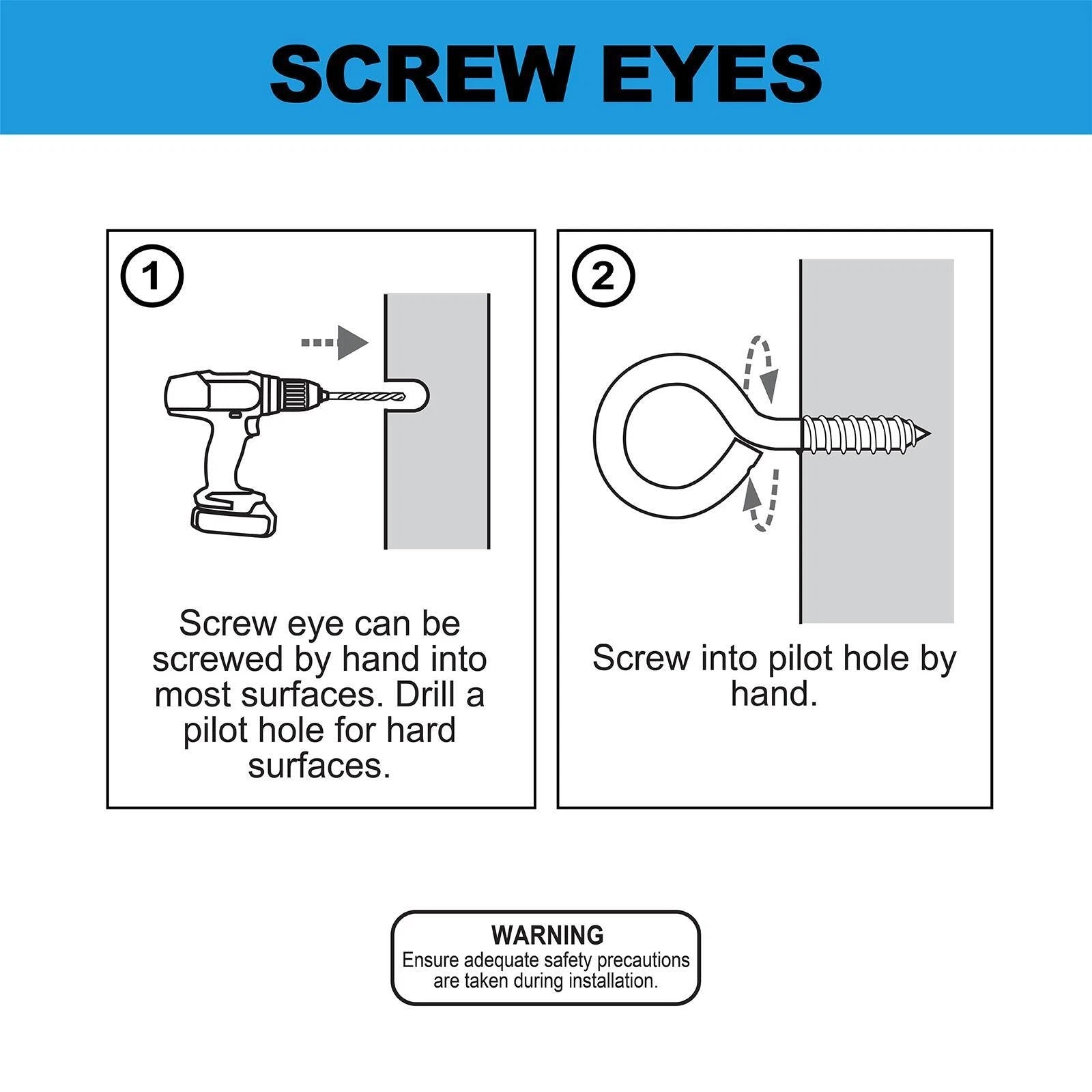 SCREW EYES

1

Screw eye can be screwed by hand into most surfaces. Drill a pilot hole for hard surfaces.

2

Screw into pilot hole by hand.

WARNING
Ensure adequate safety precautions are taken during installation.