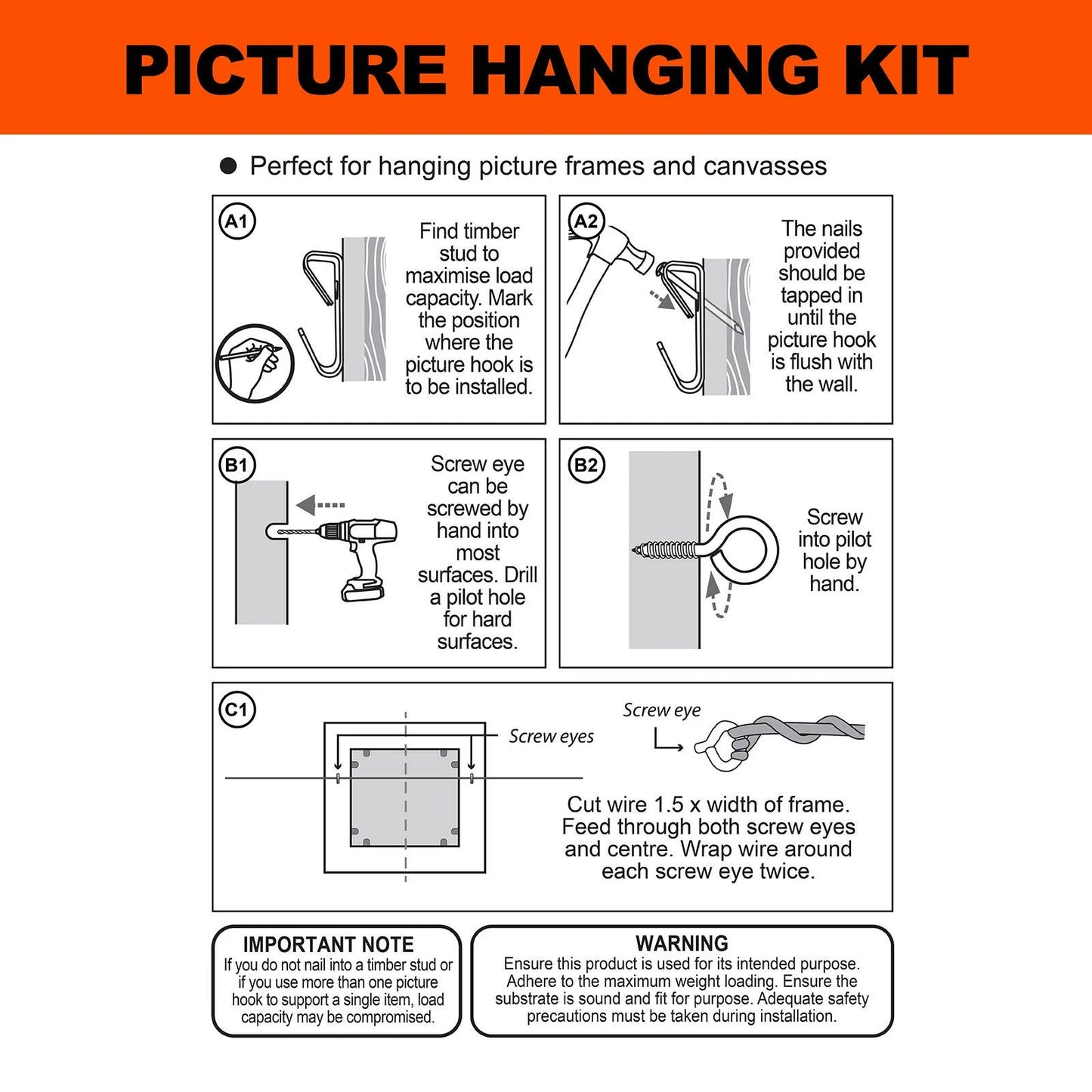 PICTURE HANGING KIT

● Perfect for hanging picture frames and canvasses

A1

Find timber stud to maximise load capacity. Mark the position where the picture hook is to be installed.

A2

The nails provided should be tapped in until the picture hook is flush with the wall.

B1

Screw eye can be screwed by hand into most surfaces. Drill a pilot hole for hard surfaces.

B2

Screw into pilot hole by hand.

C1

Screw eyes

Screw eye

Cut wire 1.5 x width of frame. Feed through both screw eyes and centre. Wrap wire around each screw eye twice.

IMPORTANT NOTE
If you do not nail into a timber stud or if you use more than one picture hook to support a single item, load capacity may be compromised.

WARNING
Ensure this product is used for its intended purpose. Adhere to the maximum weight loading. Ensure the substrate is sound and fit for purpose. Adequate safety precautions must be taken during installation.