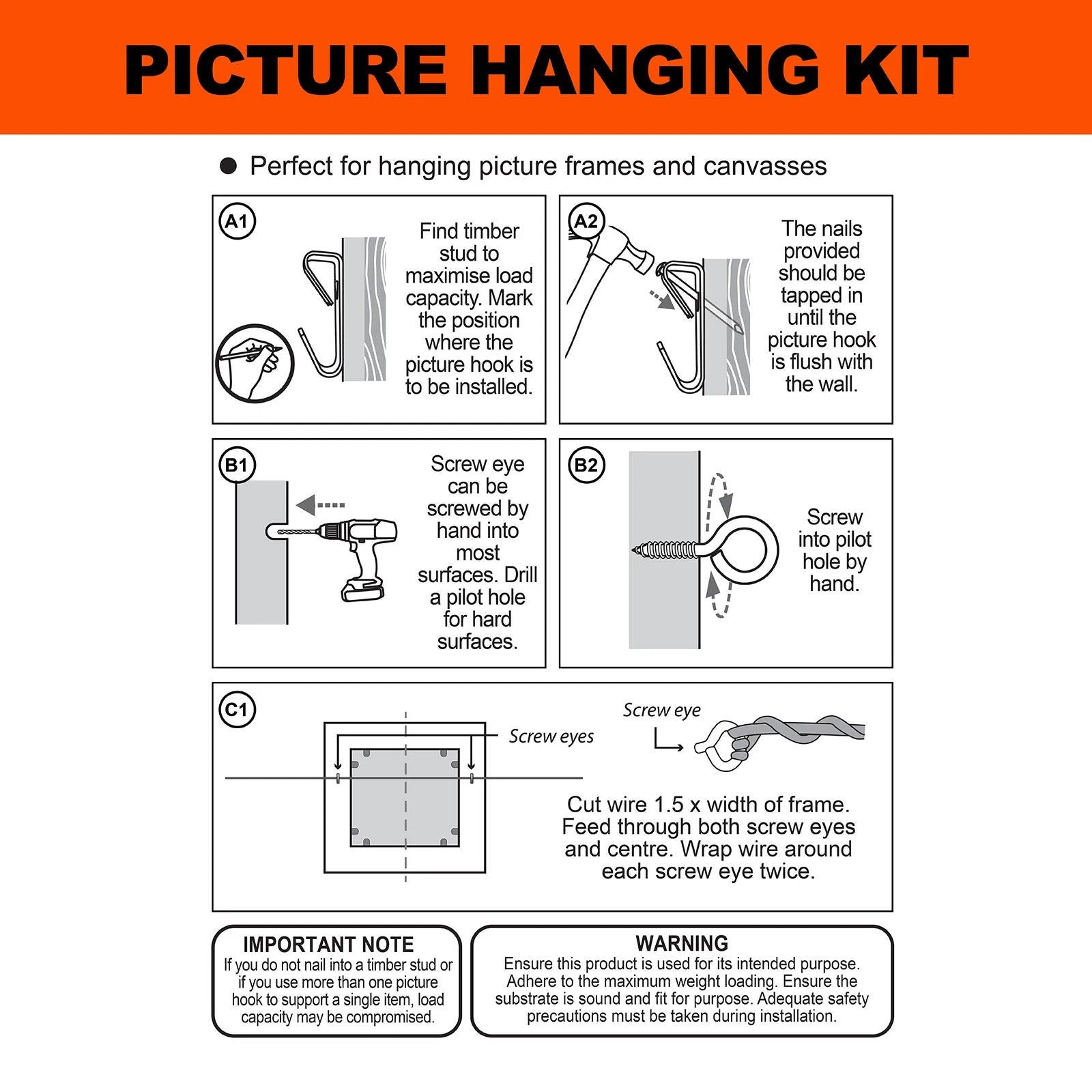 PICTURE HANGING KIT

● Perfect for hanging picture frames and canvasses

A1

Find timber stud to maximise load capacity. Mark the position where the picture hook is to be installed.

A2

The nails provided should be tapped in until the picture hook is flush with the wall.

B1

Screw eye can be screwed by hand into most surfaces. Drill a pilot hole for hard surfaces.

B2

Screw into pilot hole by hand.

C1

Screw eyes

Screw eye

Cut wire 1.5 x width of frame. Feed through both screw eyes and centre. Wrap wire around each screw eye twice.

IMPORTANT NOTE
If you do not nail into a timber stud or if you use more than one picture hook to support a single item, load capacity may be compromised.

WARNING
Ensure this product is used for its intended purpose. Adhere to the maximum weight loading. Ensure the substrate is sound and fit for purpose. Adequate safety precautions must be taken during installation.