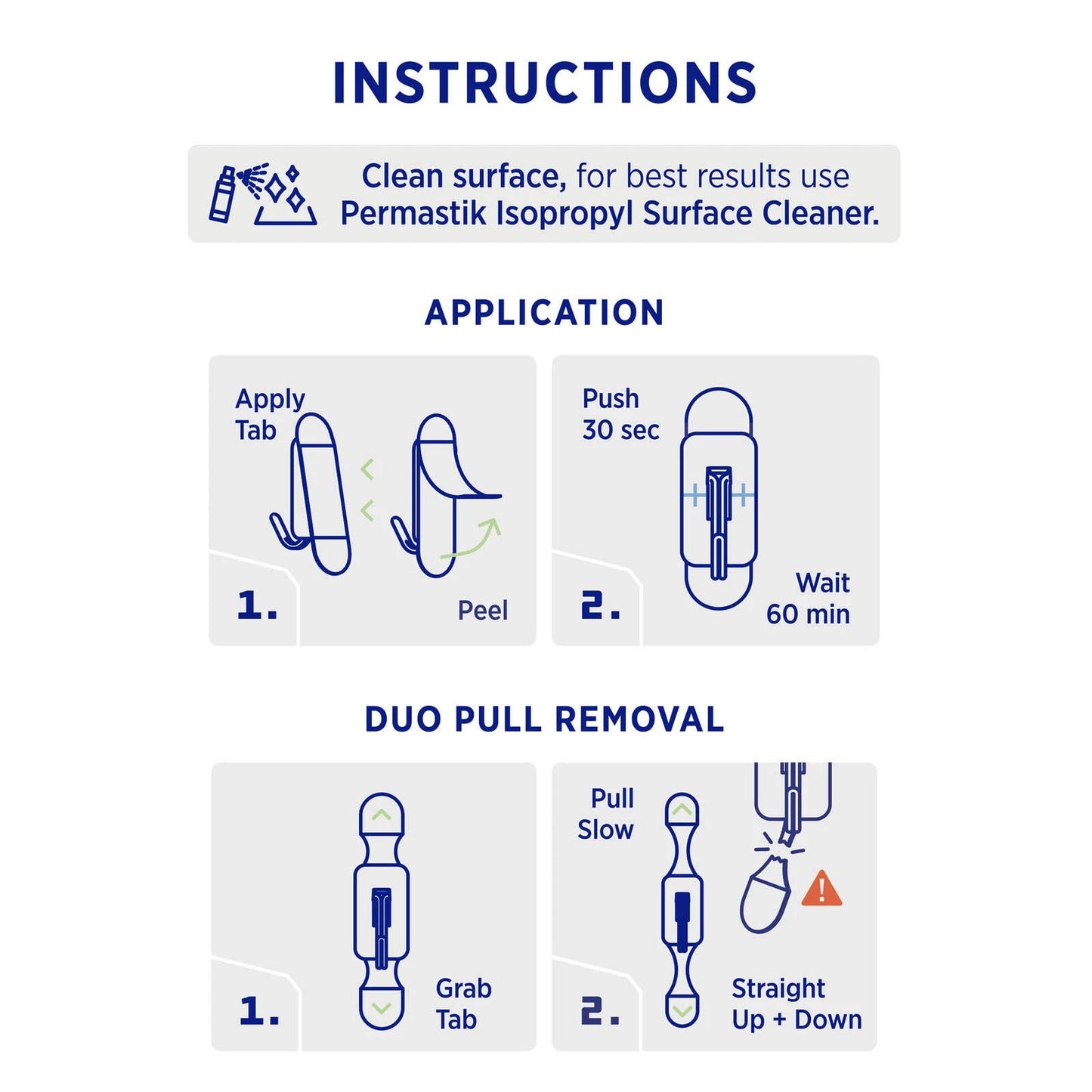 INSTRUCTIONS

Clean surface, for best results use Permastik Isopropyl Surface Cleaner.

APPLICATION

Apply Tab

1.

Peel

Push 30 sec

2.

Wait 60 min

DUO PULL REMOVAL

1.

Grab Tab

Pull Slow

2.

Straight Up + Down