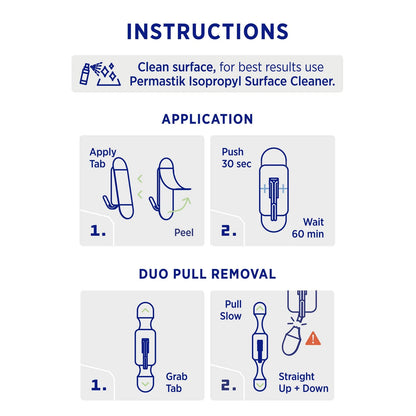 INSTRUCTIONS

Clean surface, for best results use Permastik Isopropyl Surface Cleaner.

APPLICATION

Apply Tab

1.

Peel

Push 30 sec

2.

Wait 60 min

DUO PULL REMOVAL

1.

Grab Tab

Pull Slow

2.

Straight Up + Down