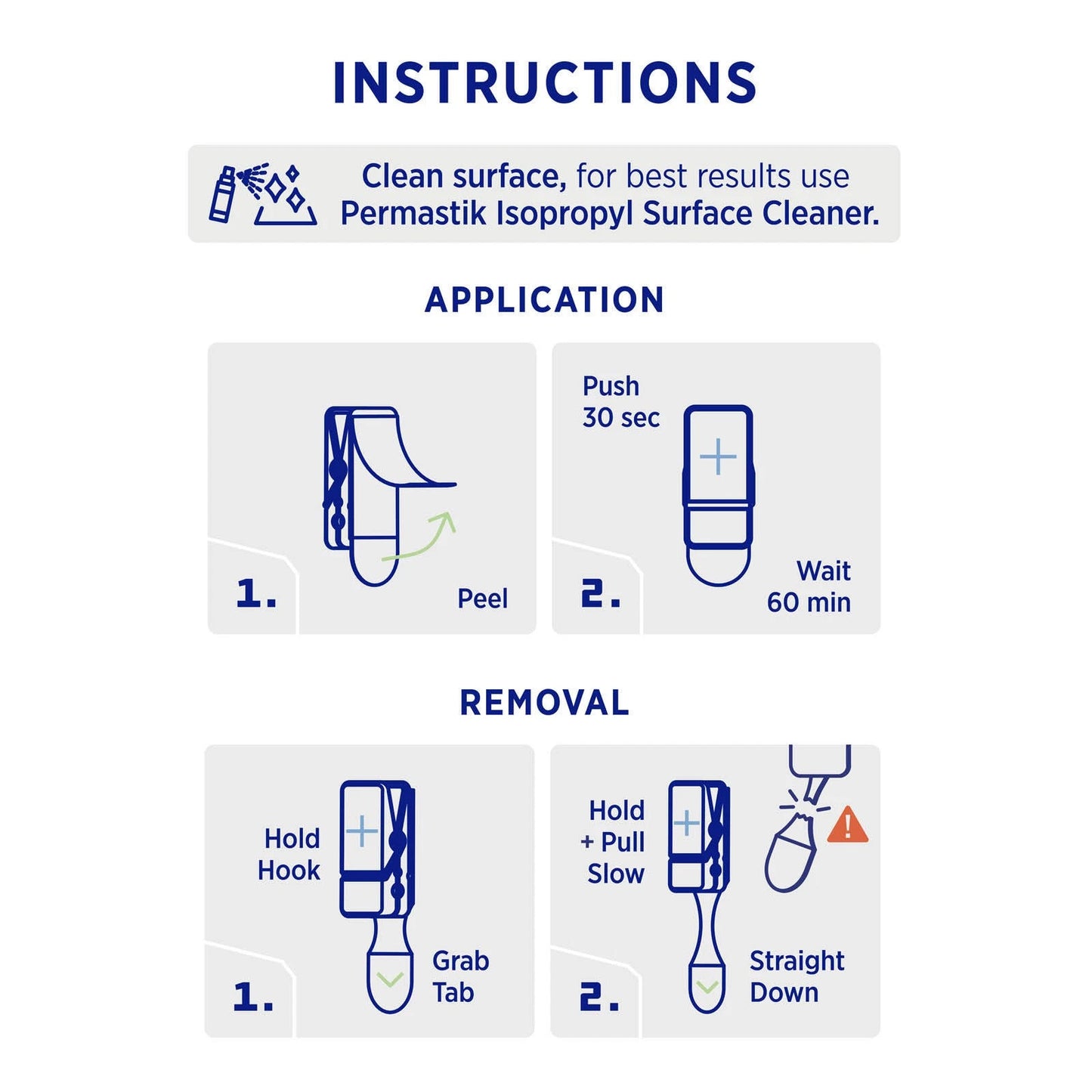 INSTRUCTIONS

Clean surface, for best results use Permastik Isopropyl Surface Cleaner.

APPLICATION

1.

Peel

Push 30 sec

2.

Wait 60 min

REMOVAL

Hold Hook

1.

Grab Tab

Hold + Pull Slow

2.

Straight Down