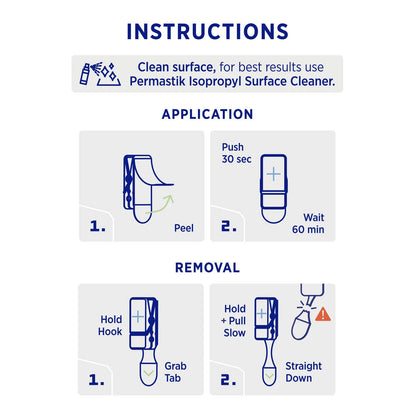 INSTRUCTIONS

Clean surface, for best results use Permastik Isopropyl Surface Cleaner.

APPLICATION

1. Peel

Push 30 sec

2. Wait 60 min

REMOVAL

Hold Hook

1. Grab Tab

Hold + Pull Slow

2. Straight Down