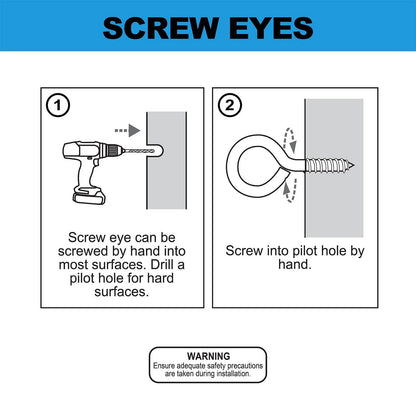 SCREW EYES

1

Screw eye can be screwed by hand into most surfaces. Drill a pilot hole for hard surfaces.

2

Screw into pilot hole by hand.

WARNING
Ensure adequate safety precautions are taken during installation.