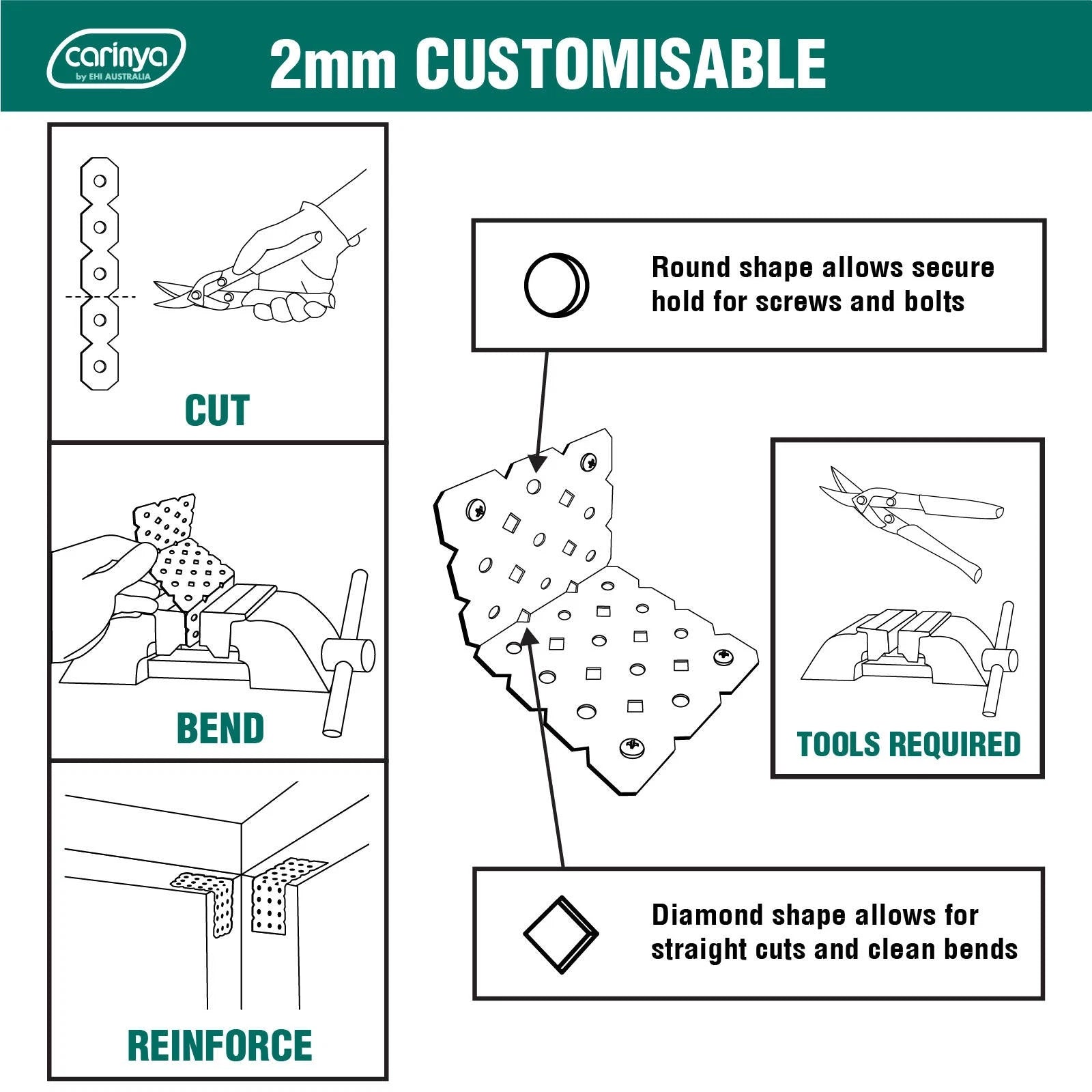 carinya
by EHI AUSTRALIA

2mm CUSTOMISABLE

CUT

BEND

REINFORCE

Round shape allows secure hold for screws and bolts

TOOLS REQUIRED

Diamond shape allows for straight cuts and clean bends