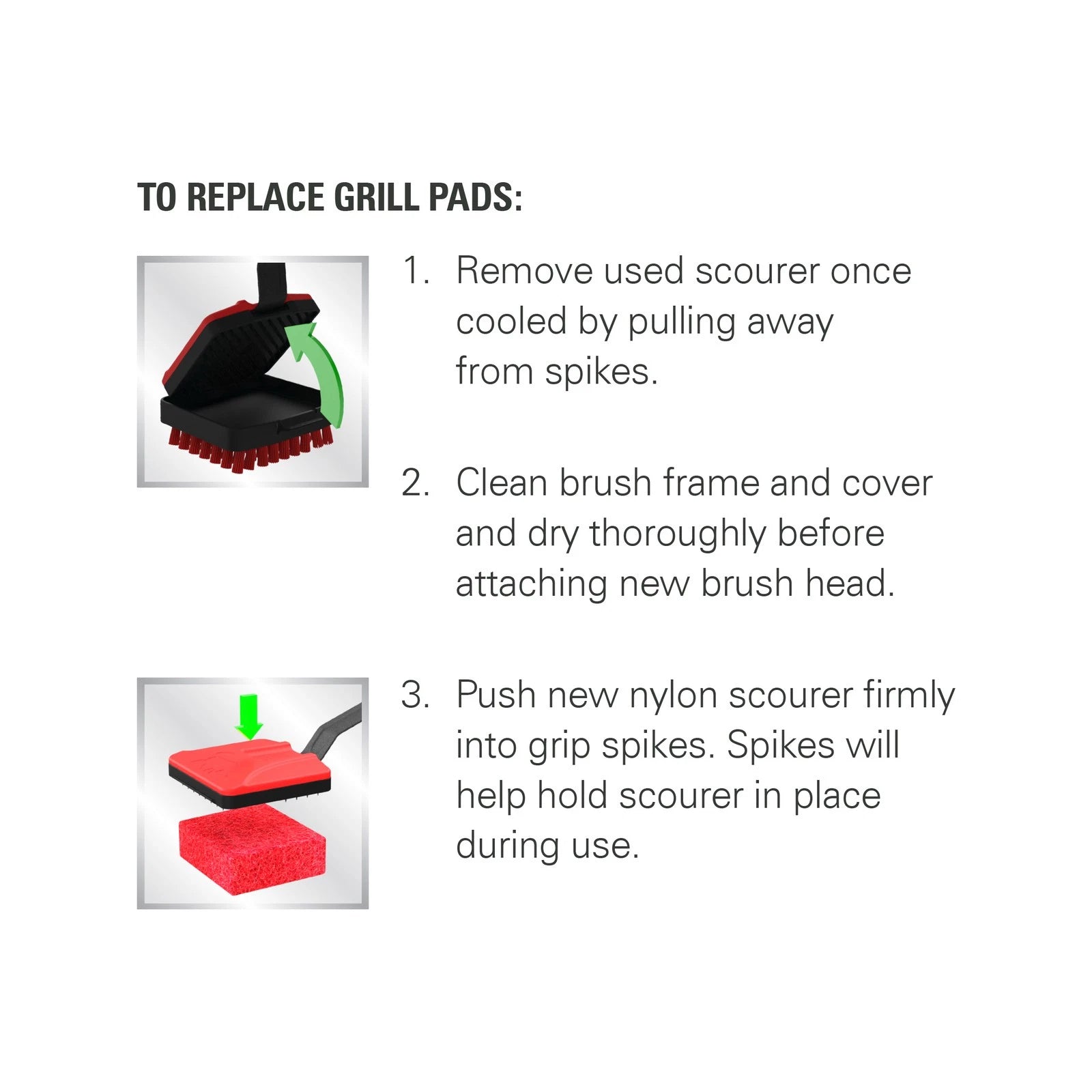 TO REPLACE GRILL PADS:

1. Remove used scourer once cooled by pulling away from spikes.

2. Clean brush frame and cover and dry thoroughly before attaching new brush head.

3. Push new nylon scourer firmly into grip spikes. Spikes will help hold scourer in place during use.