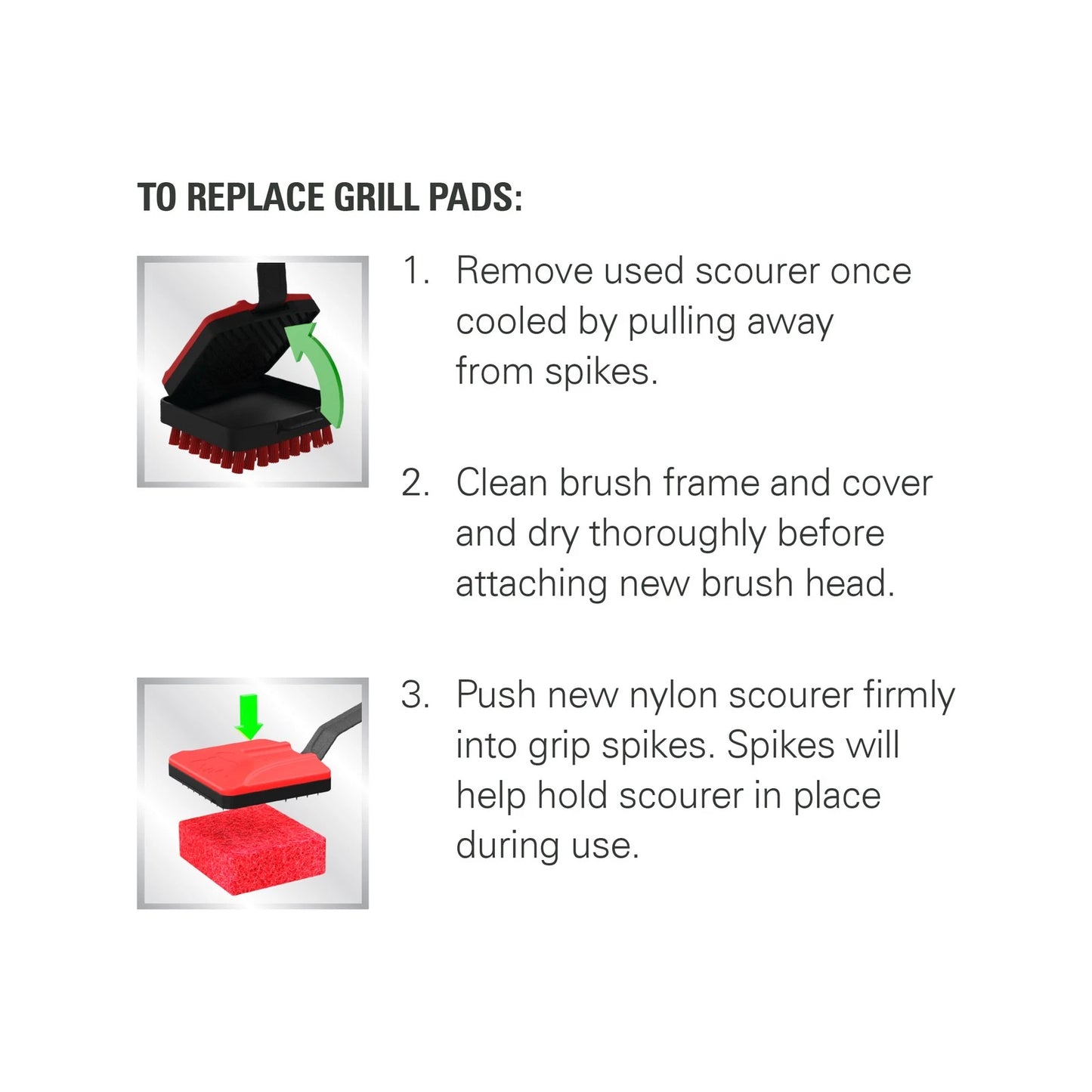 TO REPLACE GRILL PADS:

1. Remove used scourer once cooled by pulling away from spikes.

2. Clean brush frame and cover and dry thoroughly before attaching new brush head.

3. Push new nylon scourer firmly into grip spikes. Spikes will help hold scourer in place during use.