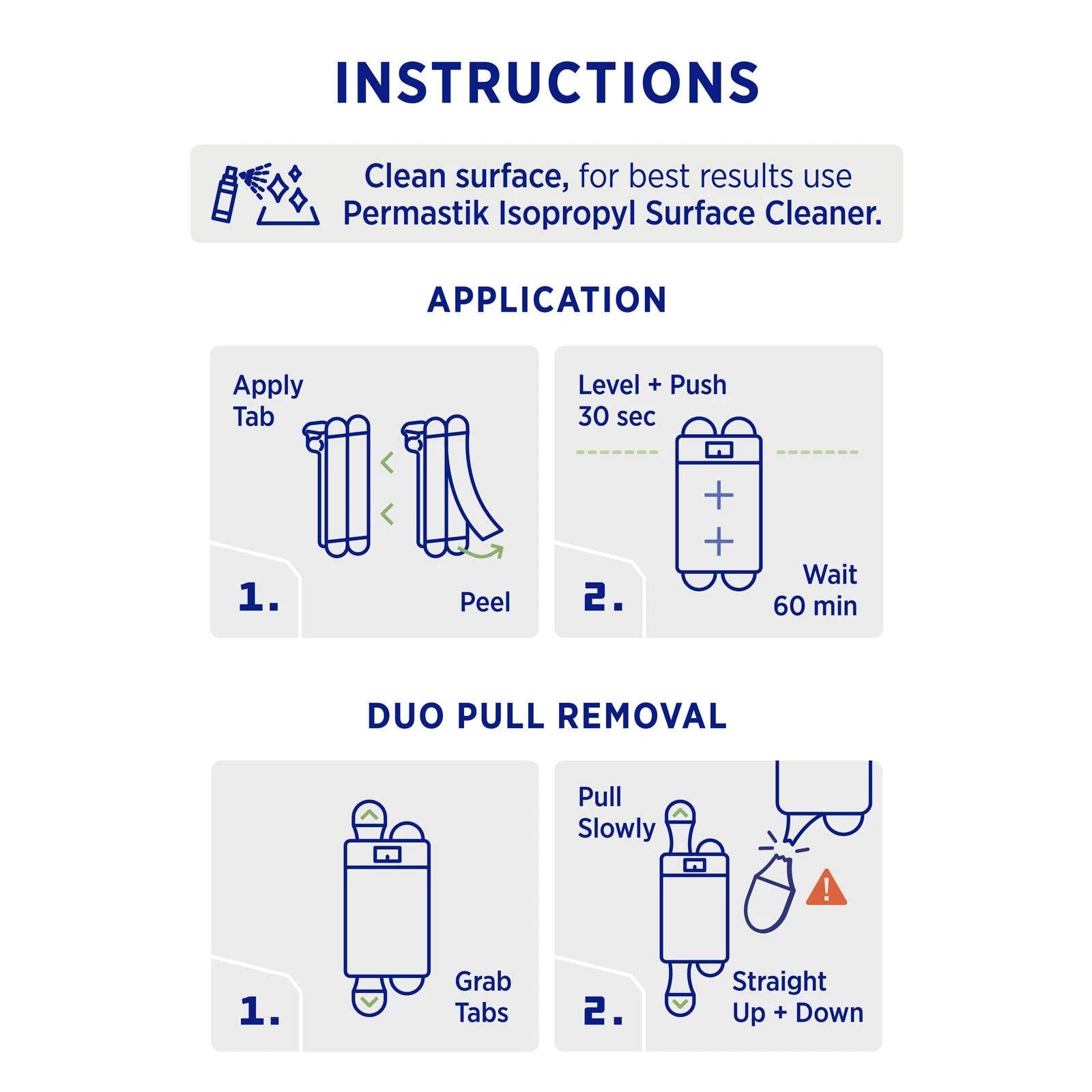 INSTRUCTIONS

Clean surface, for best results use Permastik Isopropyl Surface Cleaner.

APPLICATION

Apply Tab

1.

Peel

Level + Push 30 sec

2.

Wait 60 min

DUO PULL REMOVAL

1.

Grab Tabs

Pull Slowly

2.

Straight Up + Down